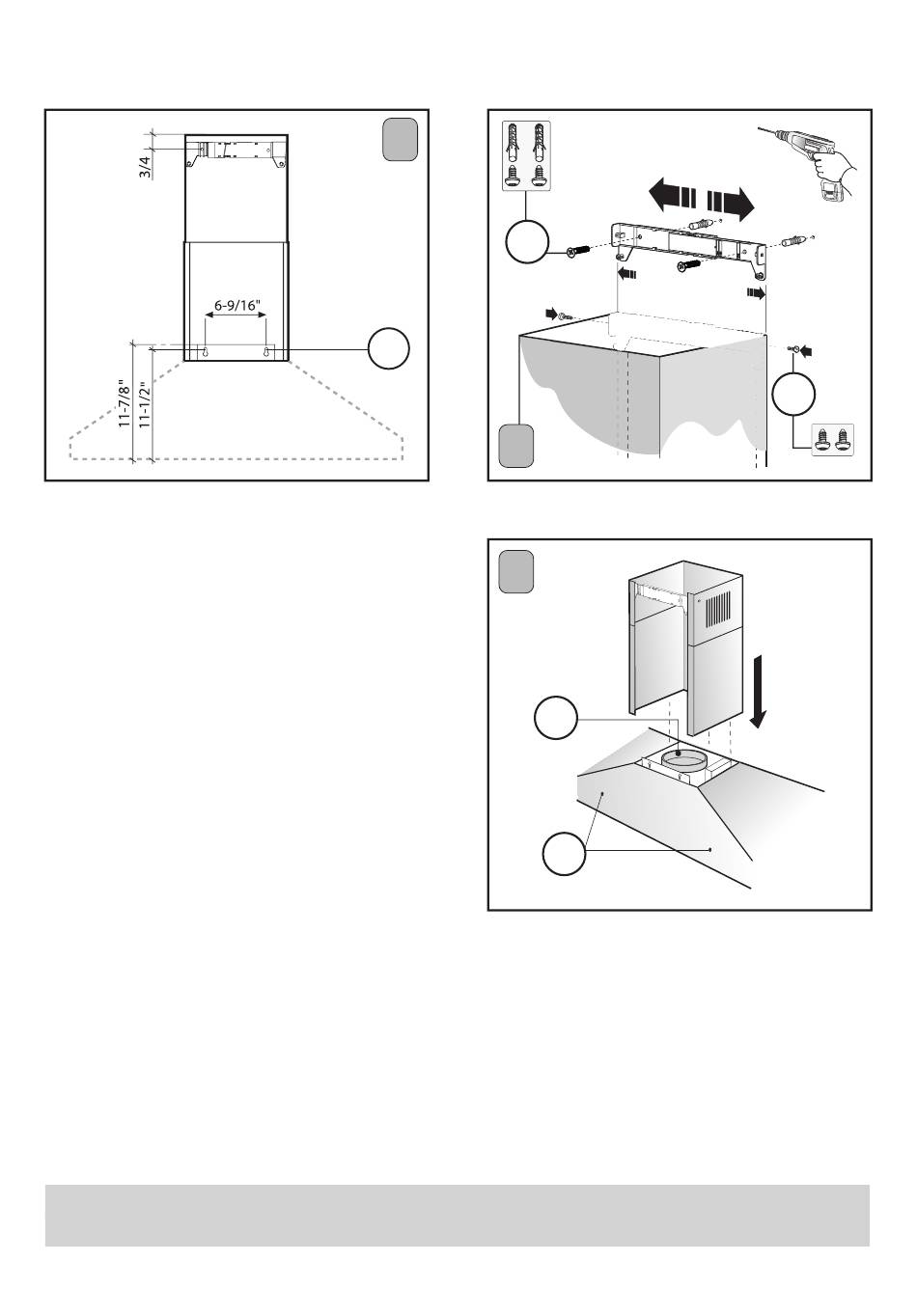 3/4

6-9/16"

11-7/8"

11-1/2"