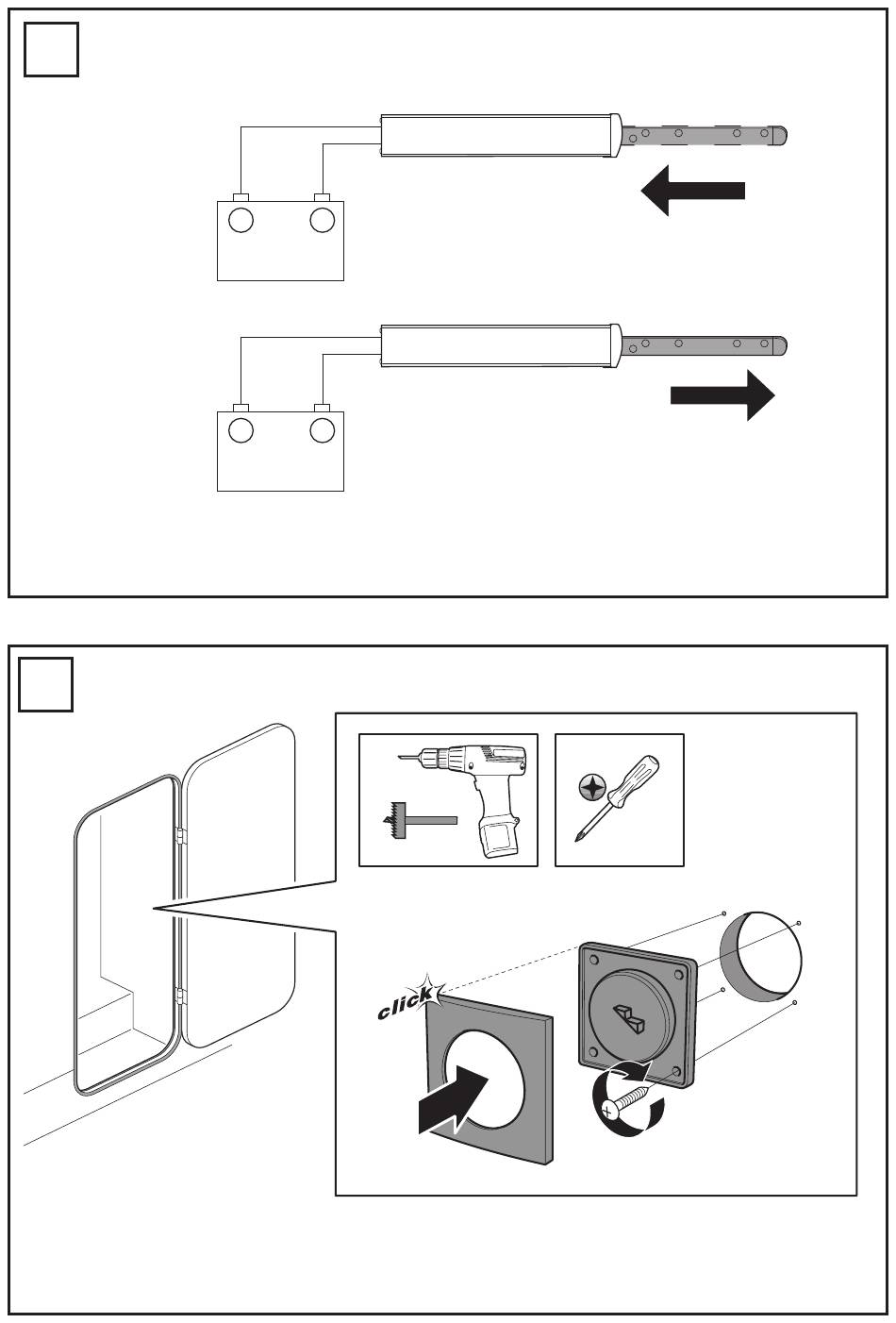 click