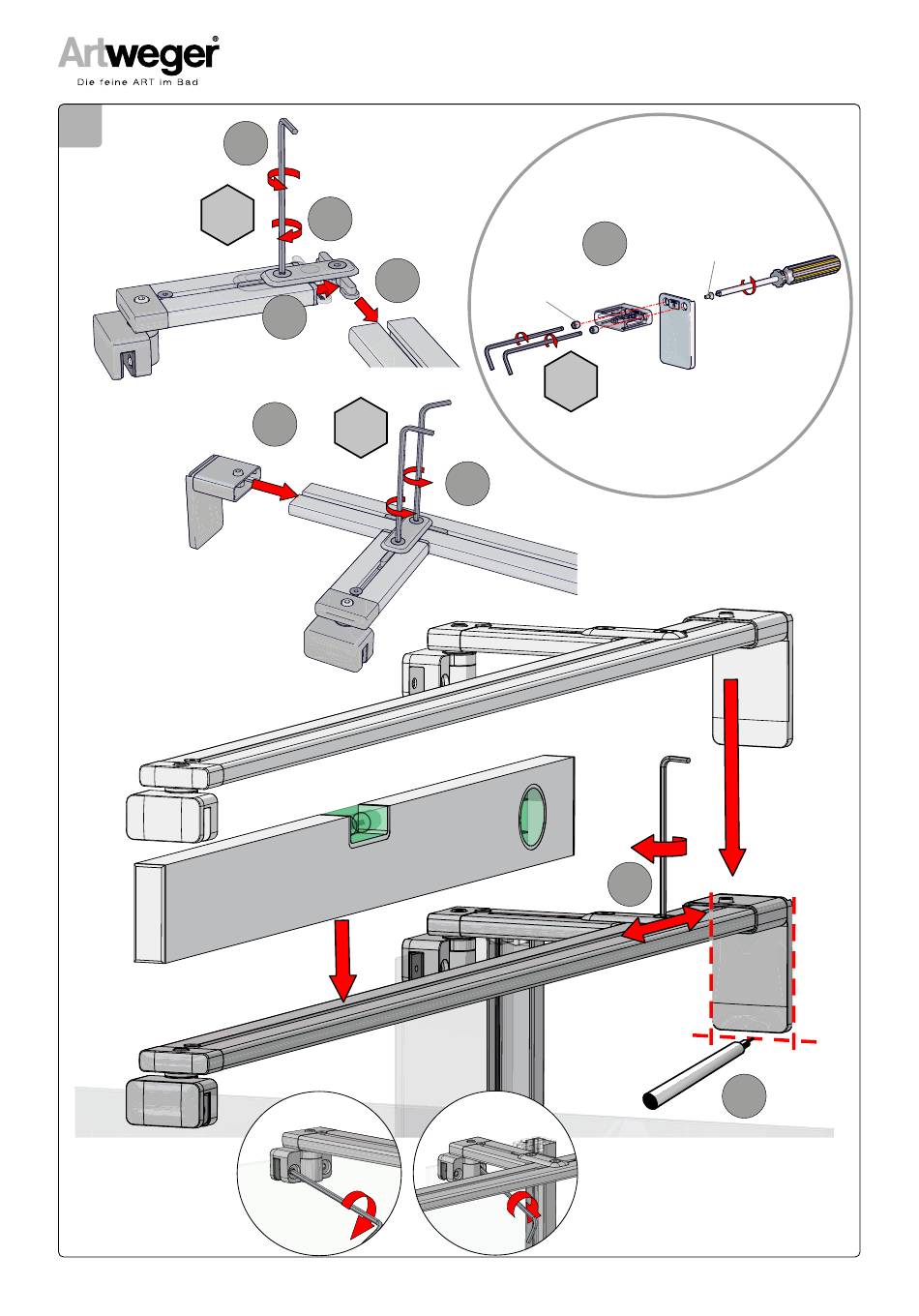 Artweger®
Die feine ART im Bad