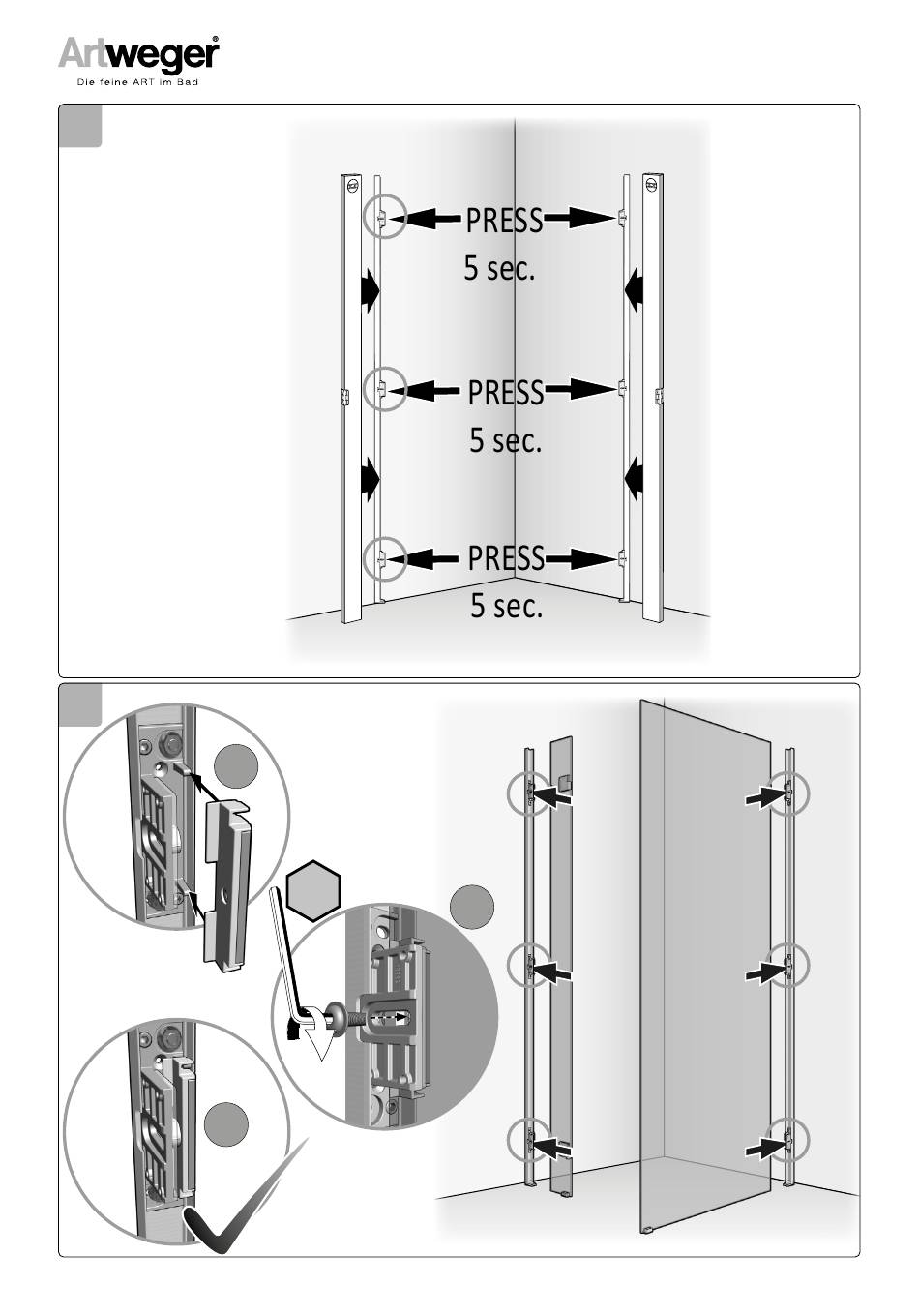 Artweger®
Die feine ART im Bad

PRESS
5 sec.

PRESS
5 sec.

PRESS
5 sec.