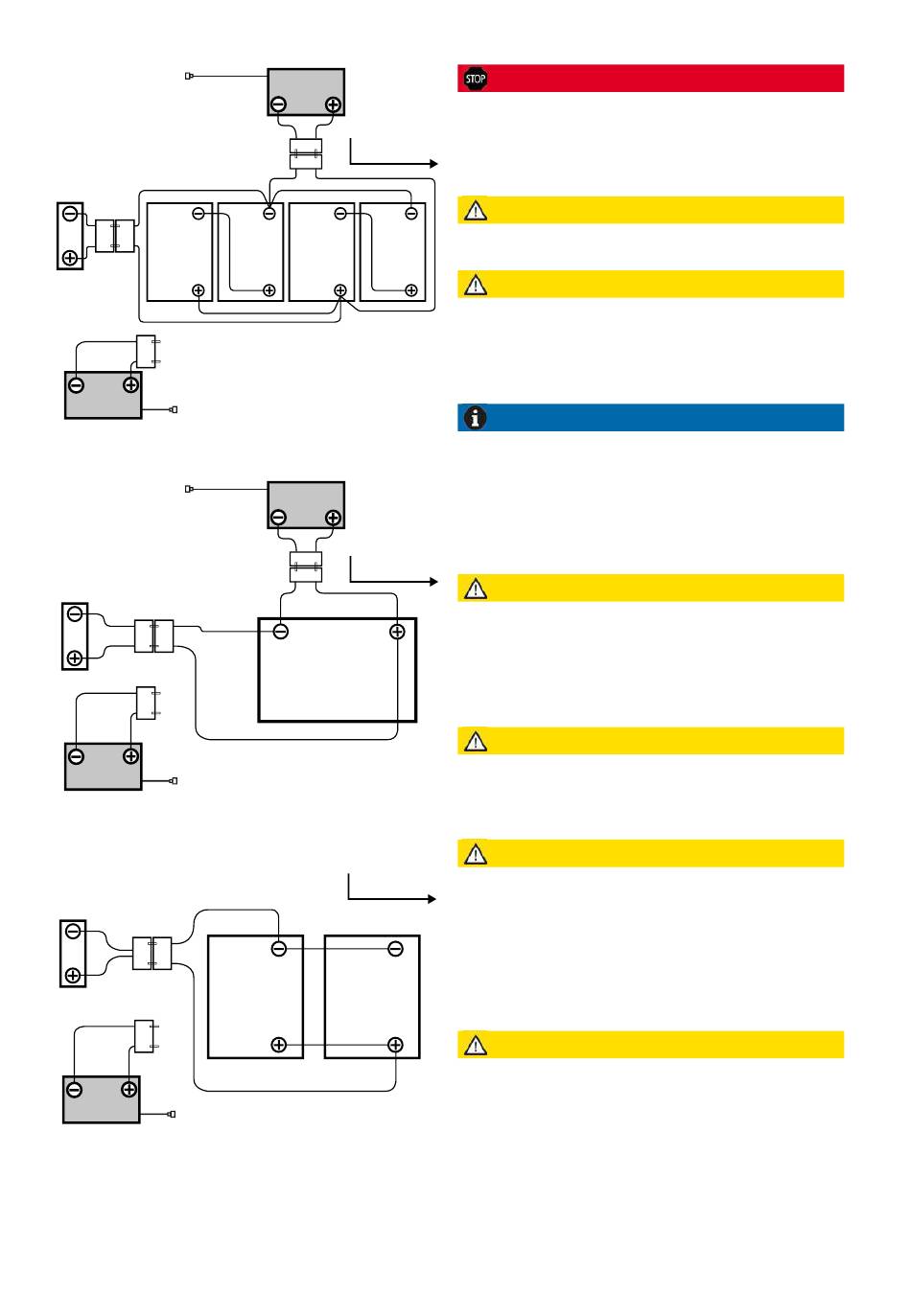 STOP