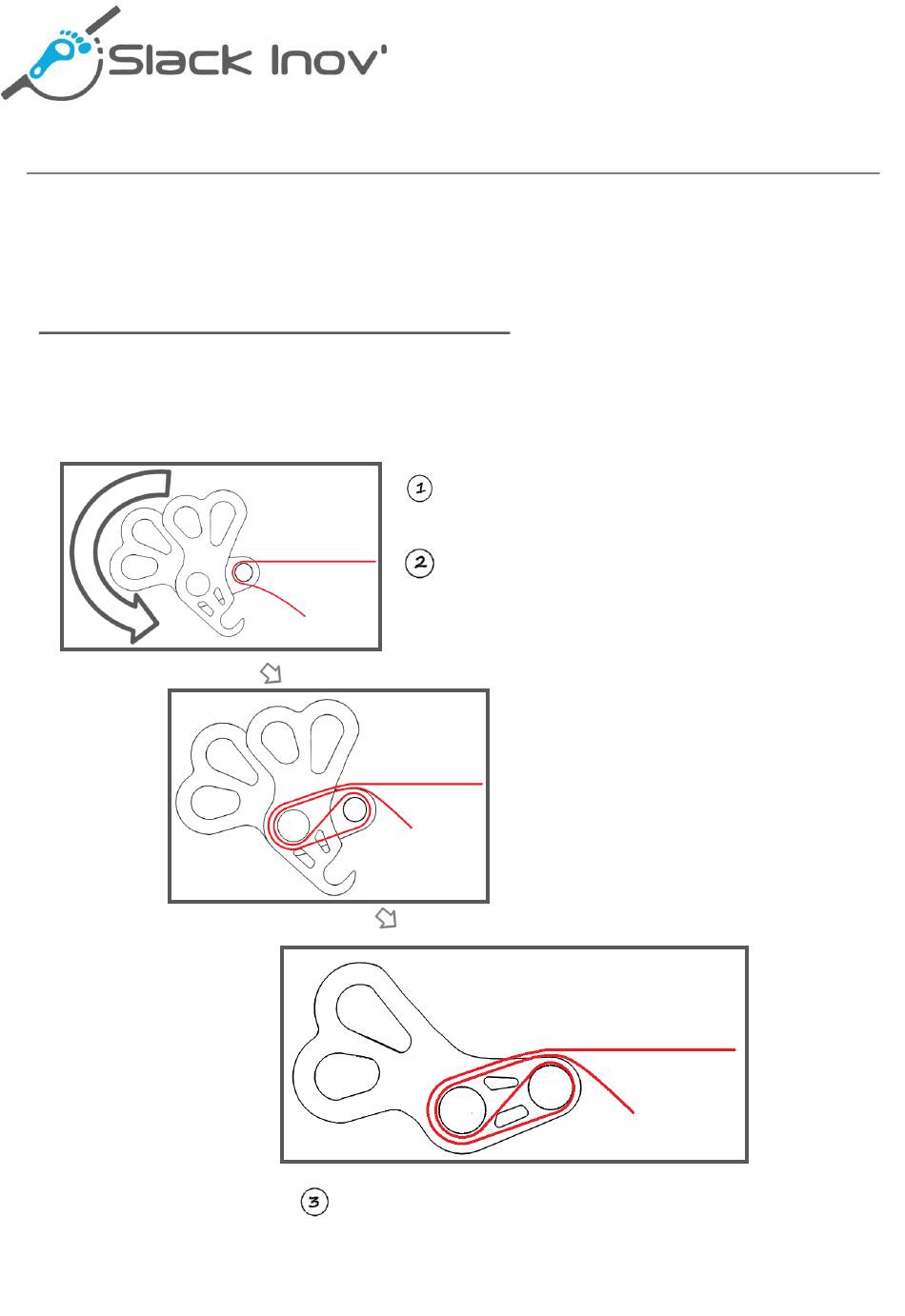 Slack Inov'

1

2

3