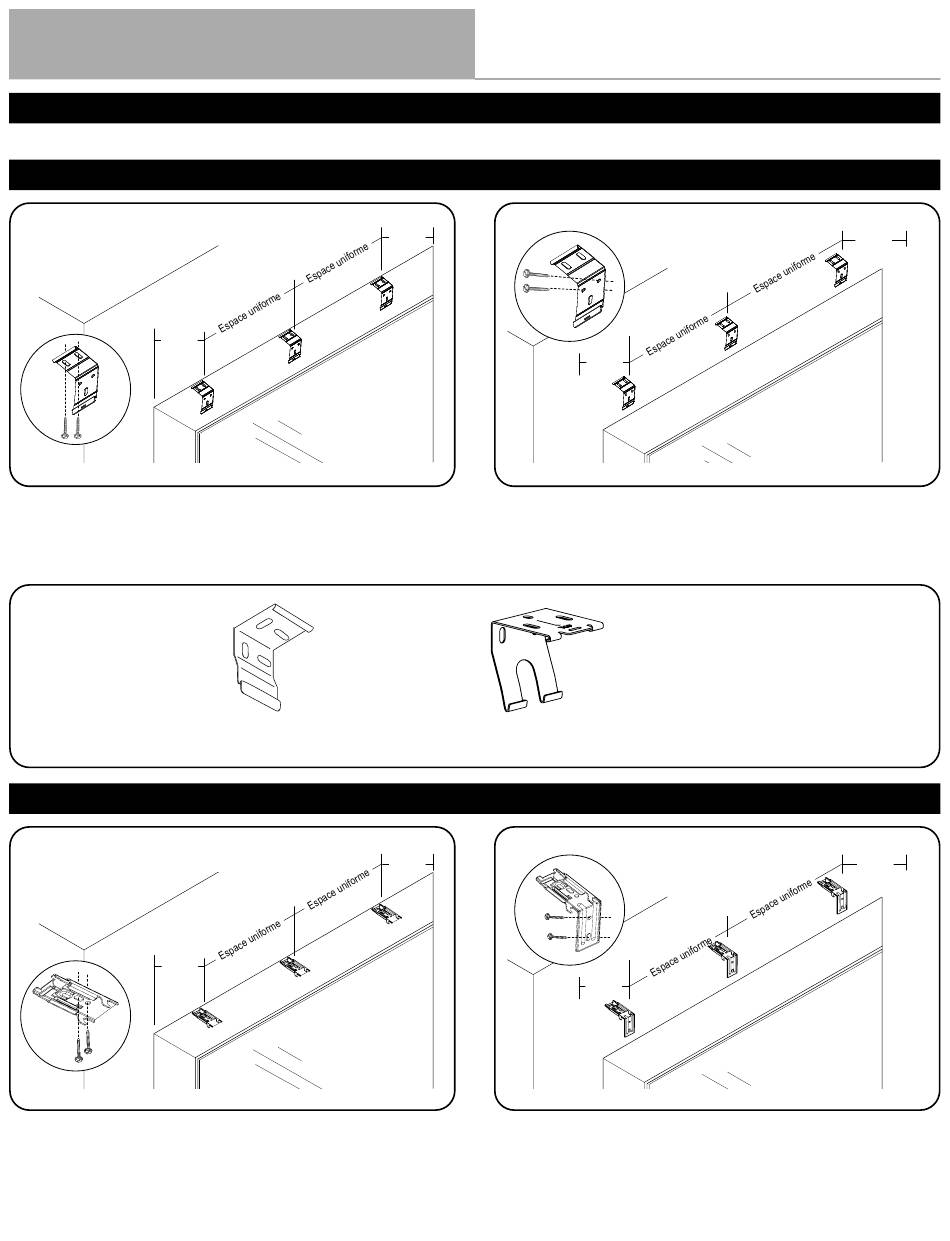 Espace uniforme
Espace uniforme

Espace uniforme
Espace uniforme

Espace uniforme
Espace uniforme

Espace uniforme
Espace uniforme