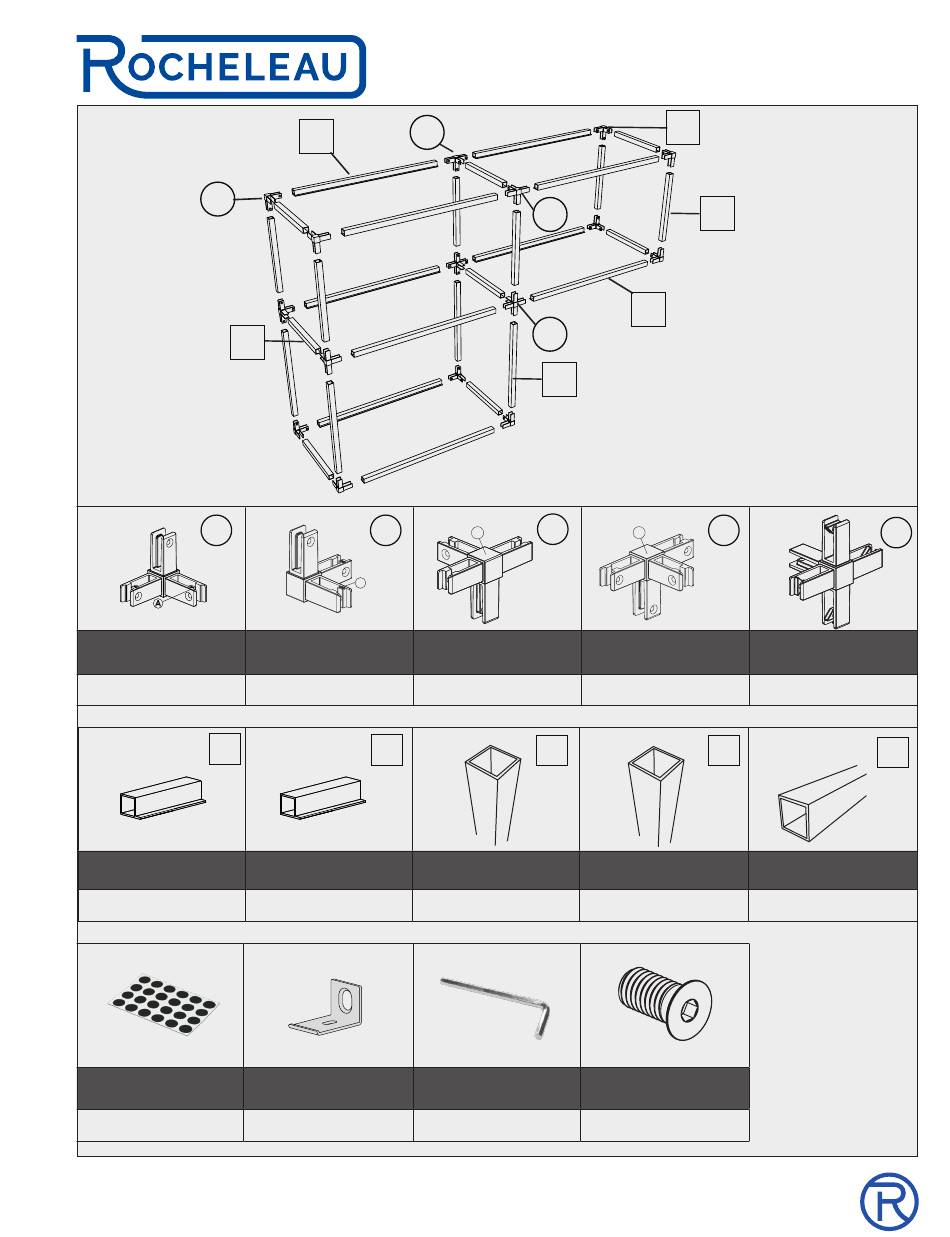 ROCHELEAU

A

R