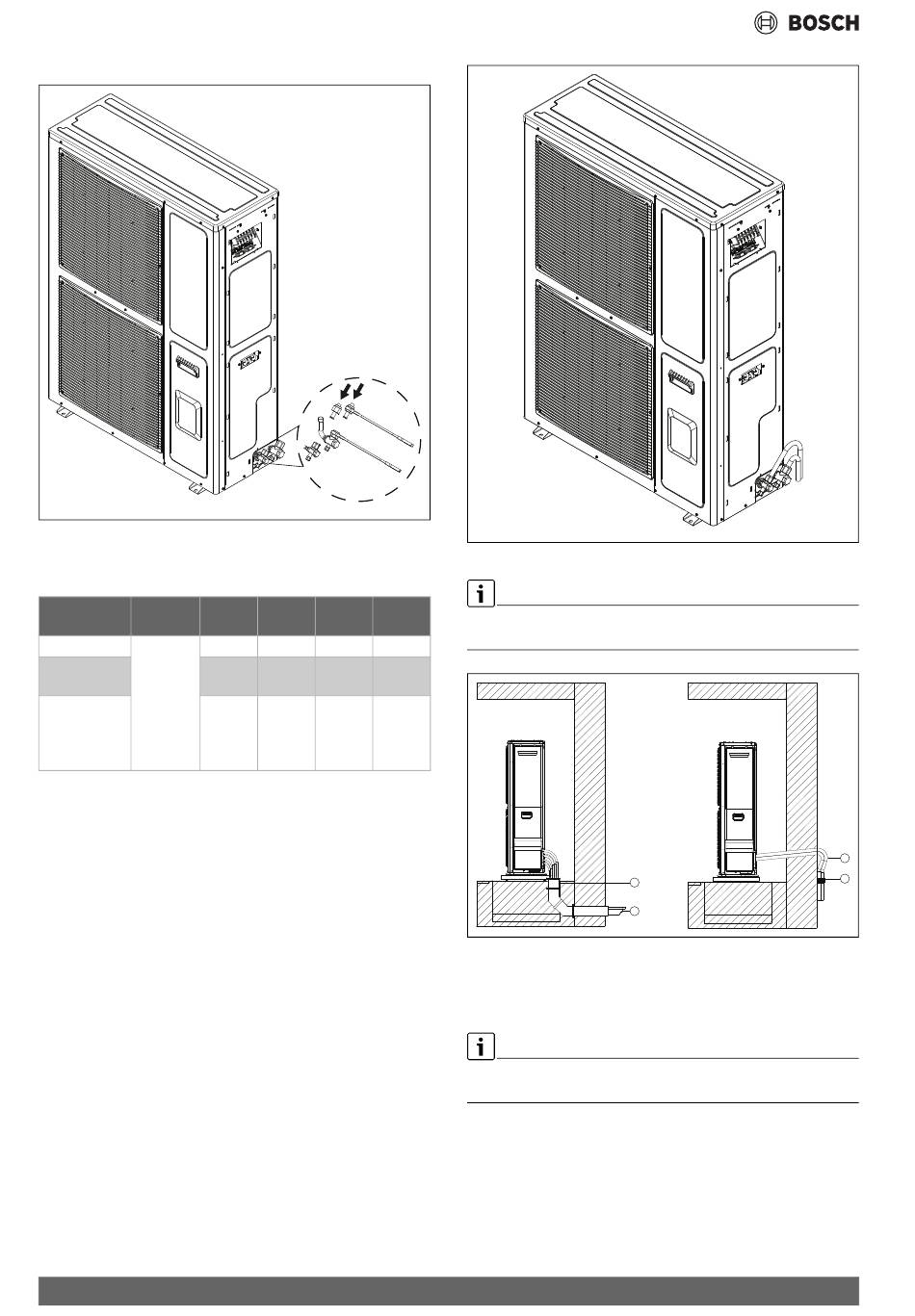 BOSCH