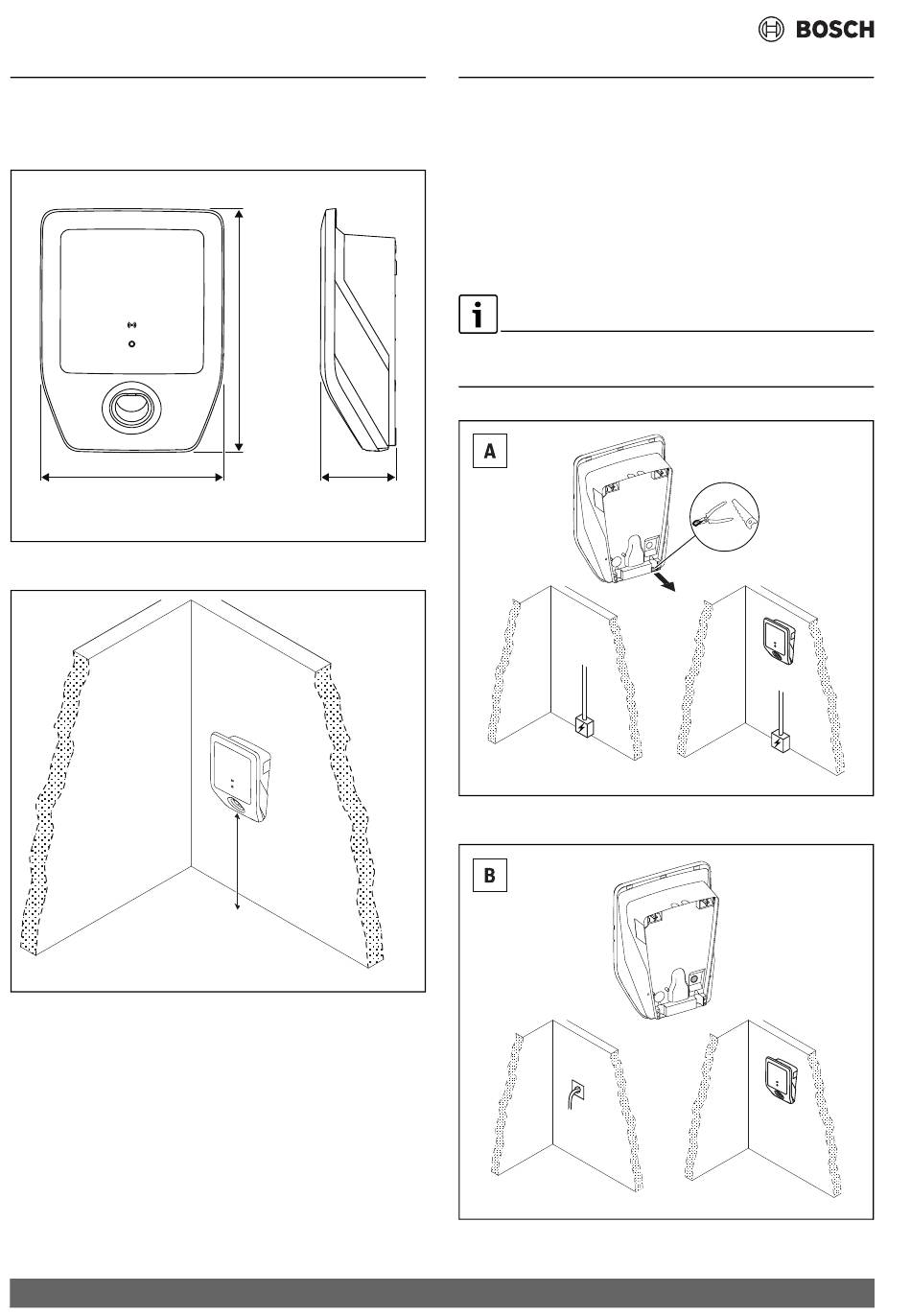 BOSCH

A

B