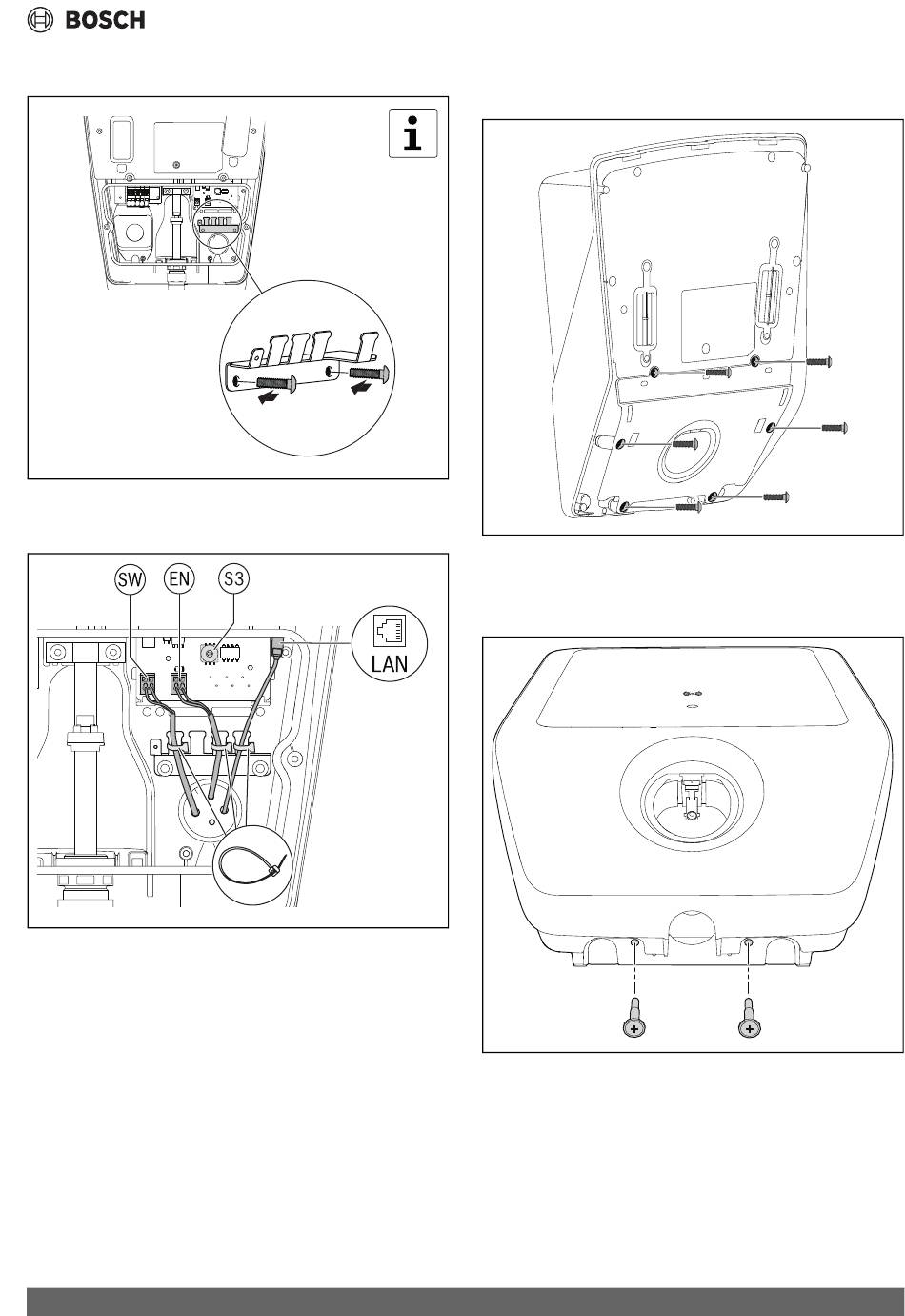 BOSCH

i

SW EN S3

LAN