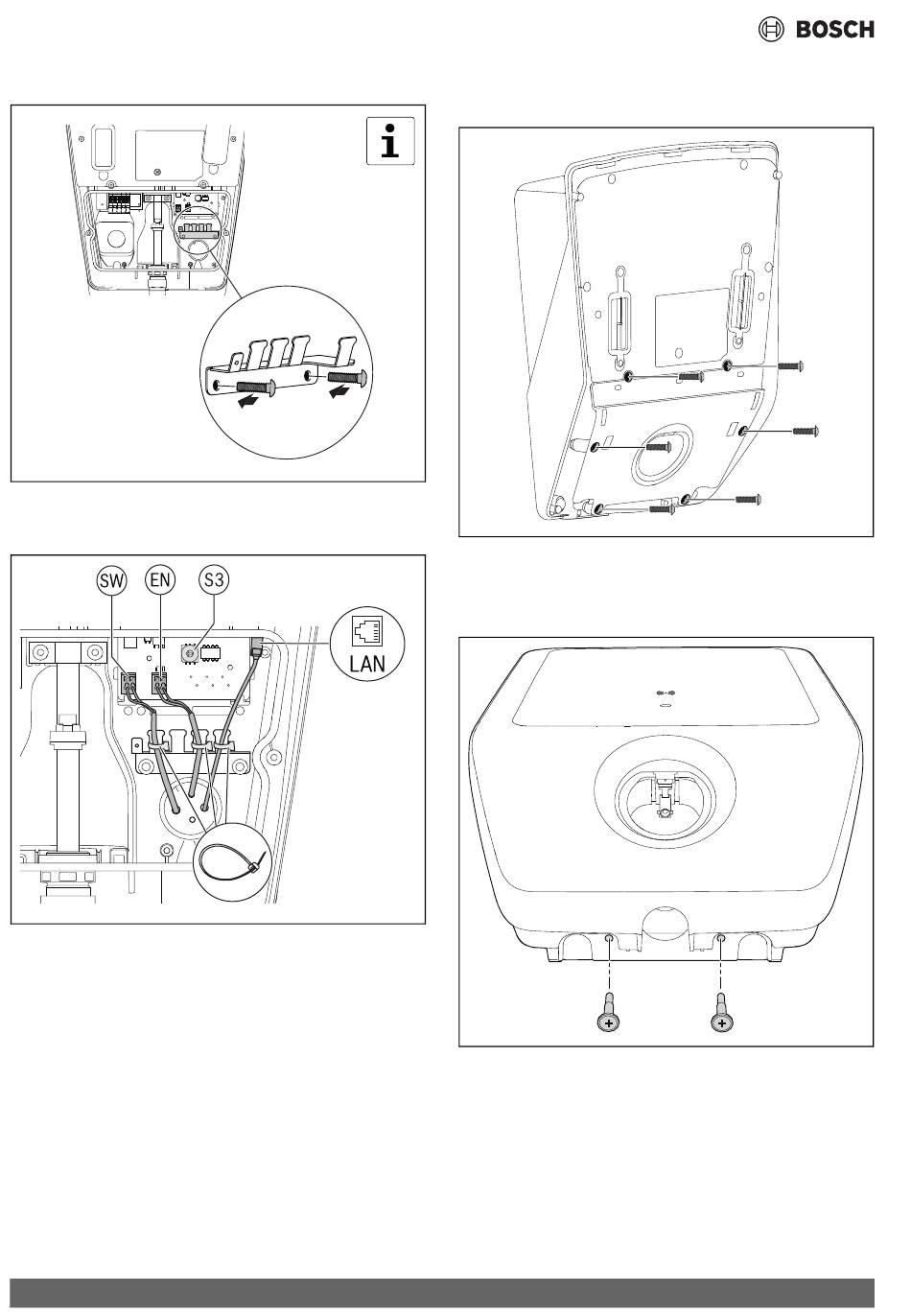 BOSCH

i

SW
EN
S3
LAN