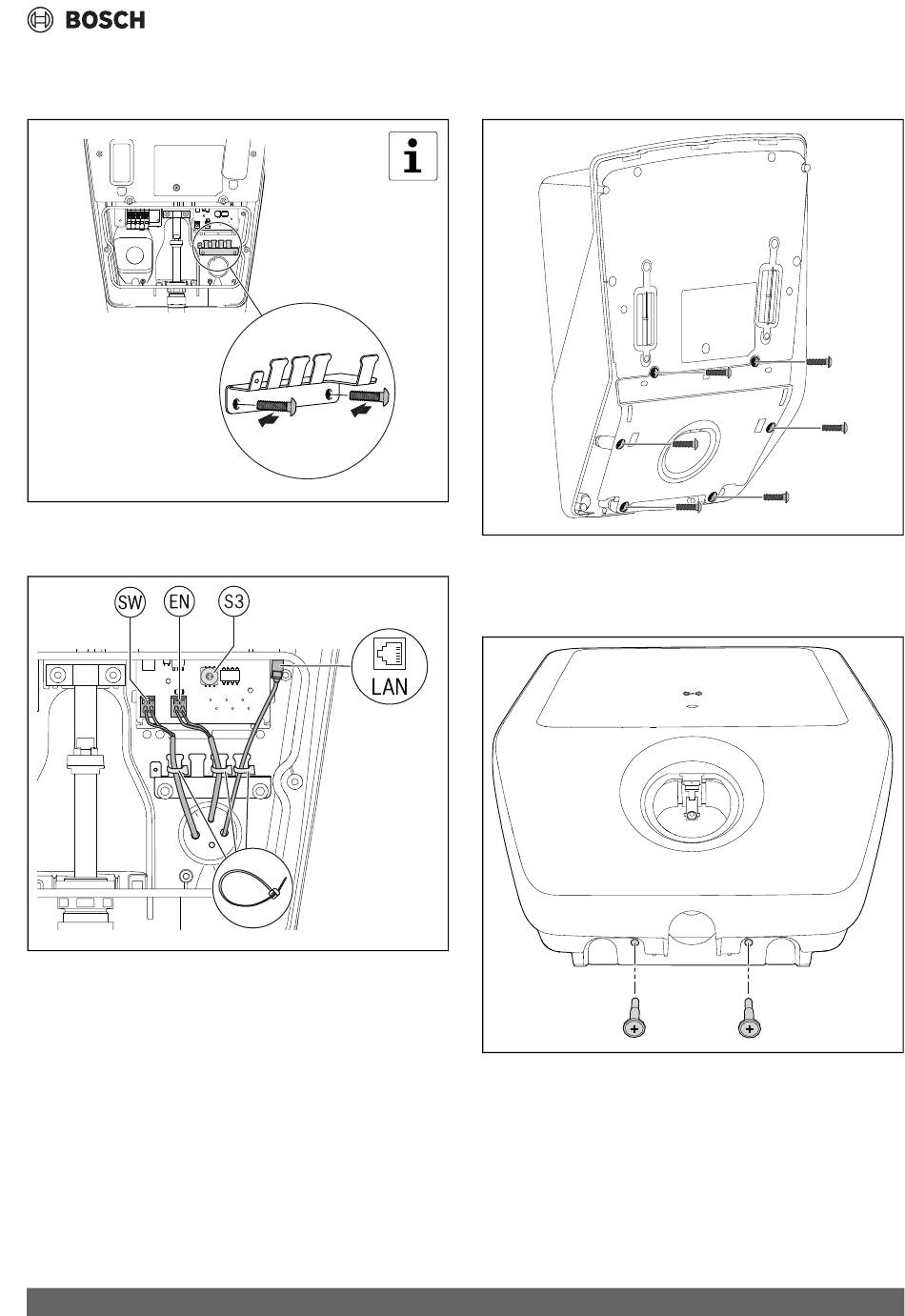 BOSCH

i

SW
EN
S3
LAN