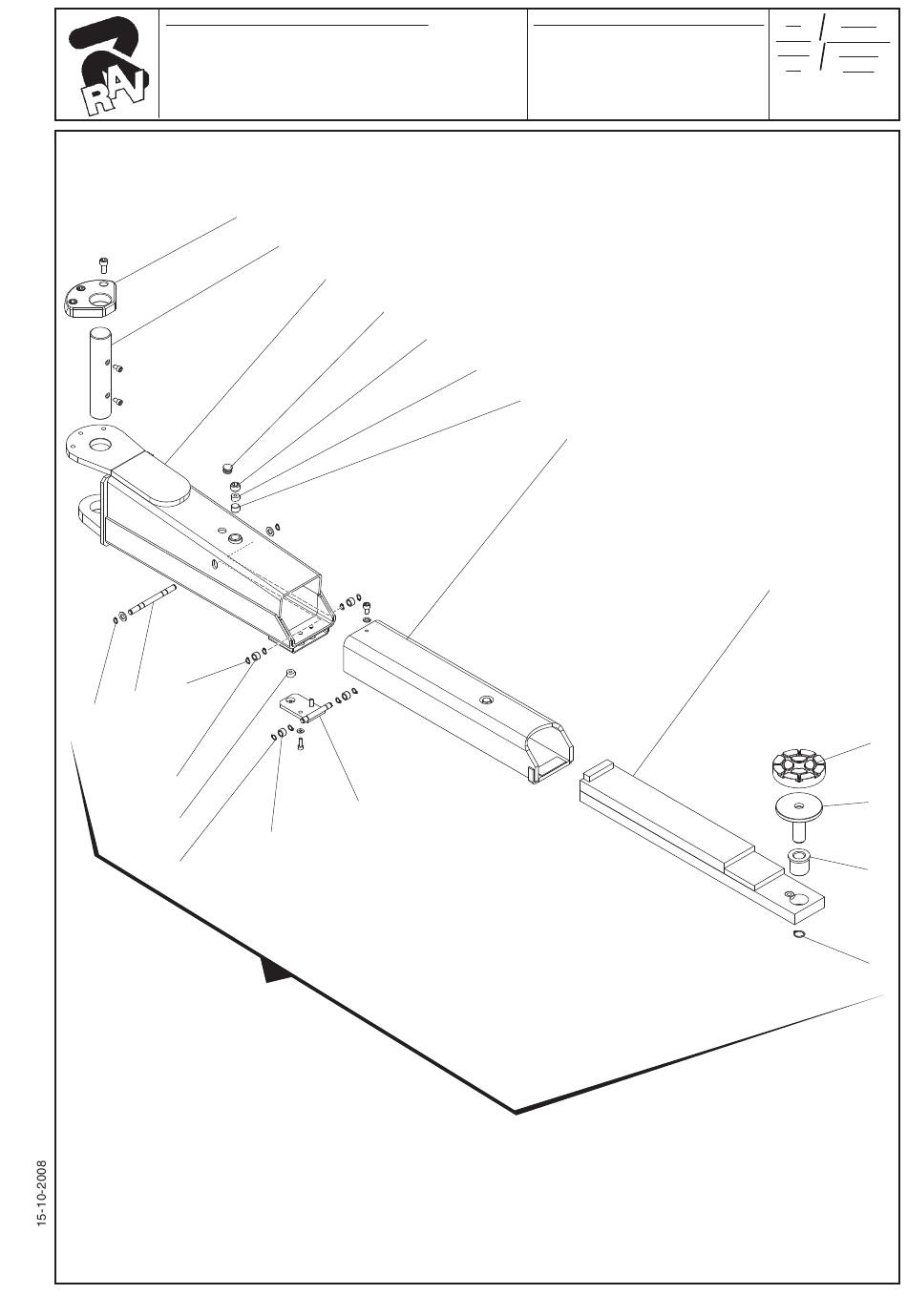 RAV

15-10-2008