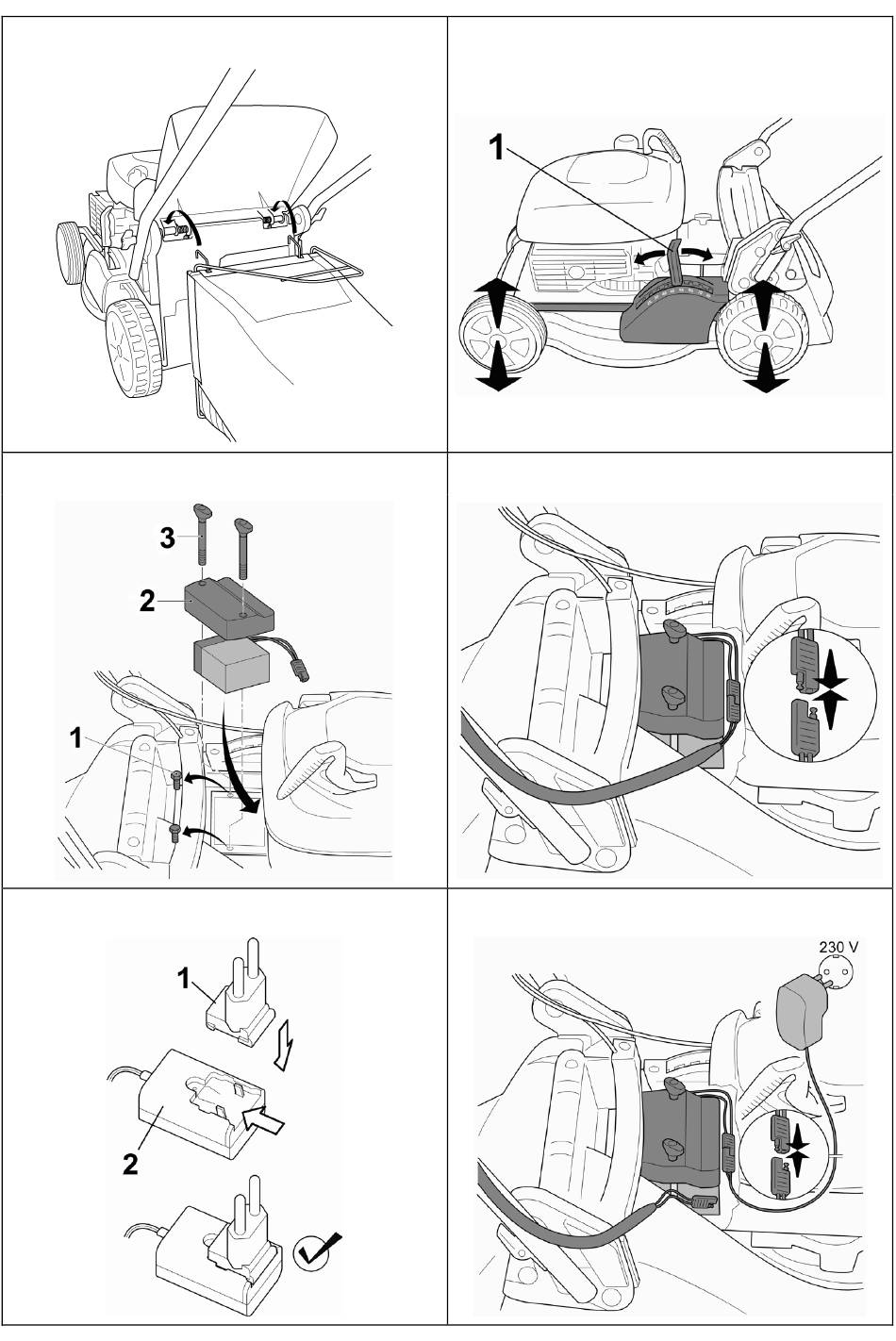 1

3
2
1

1
2

230 V