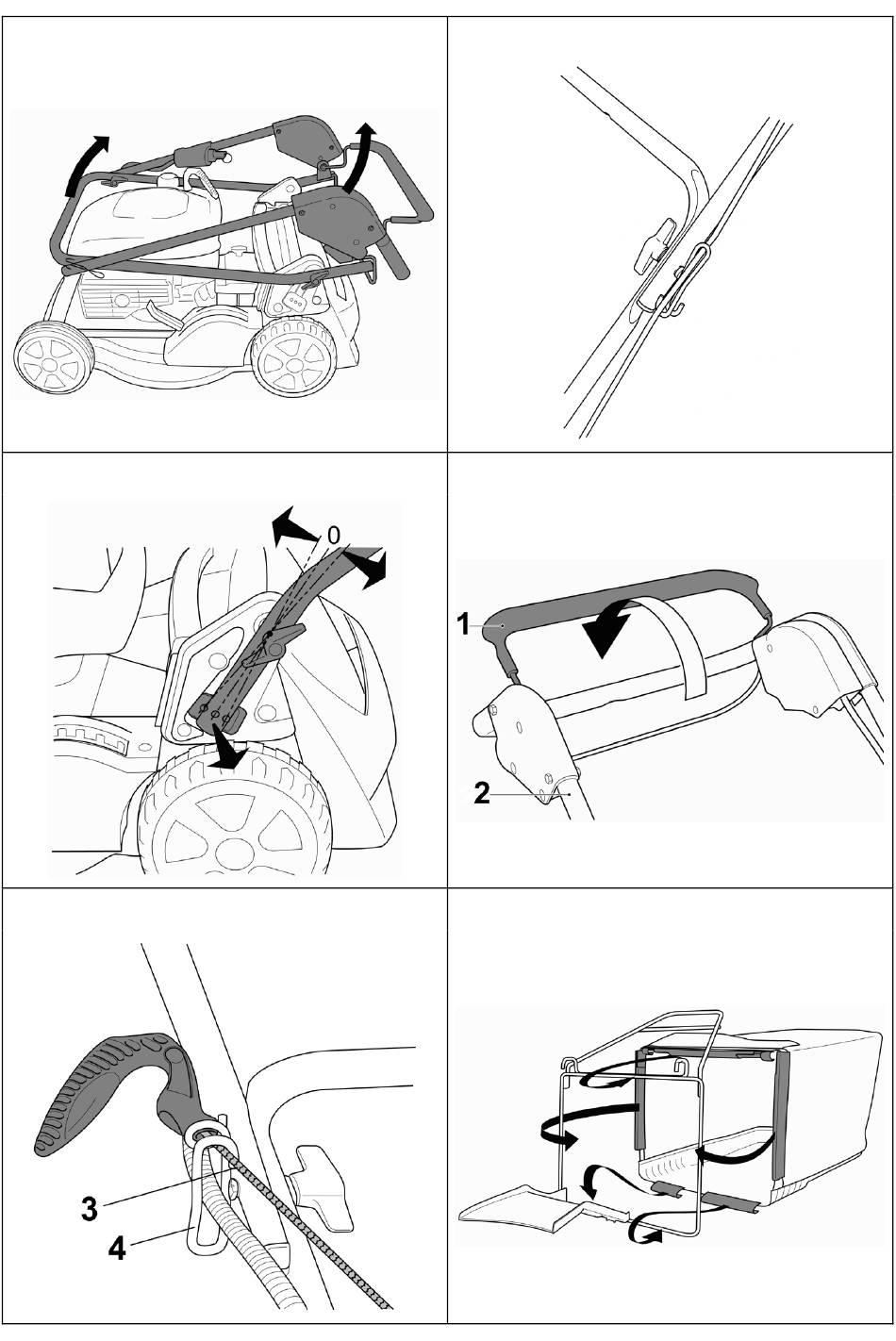 0

1

2

3

4