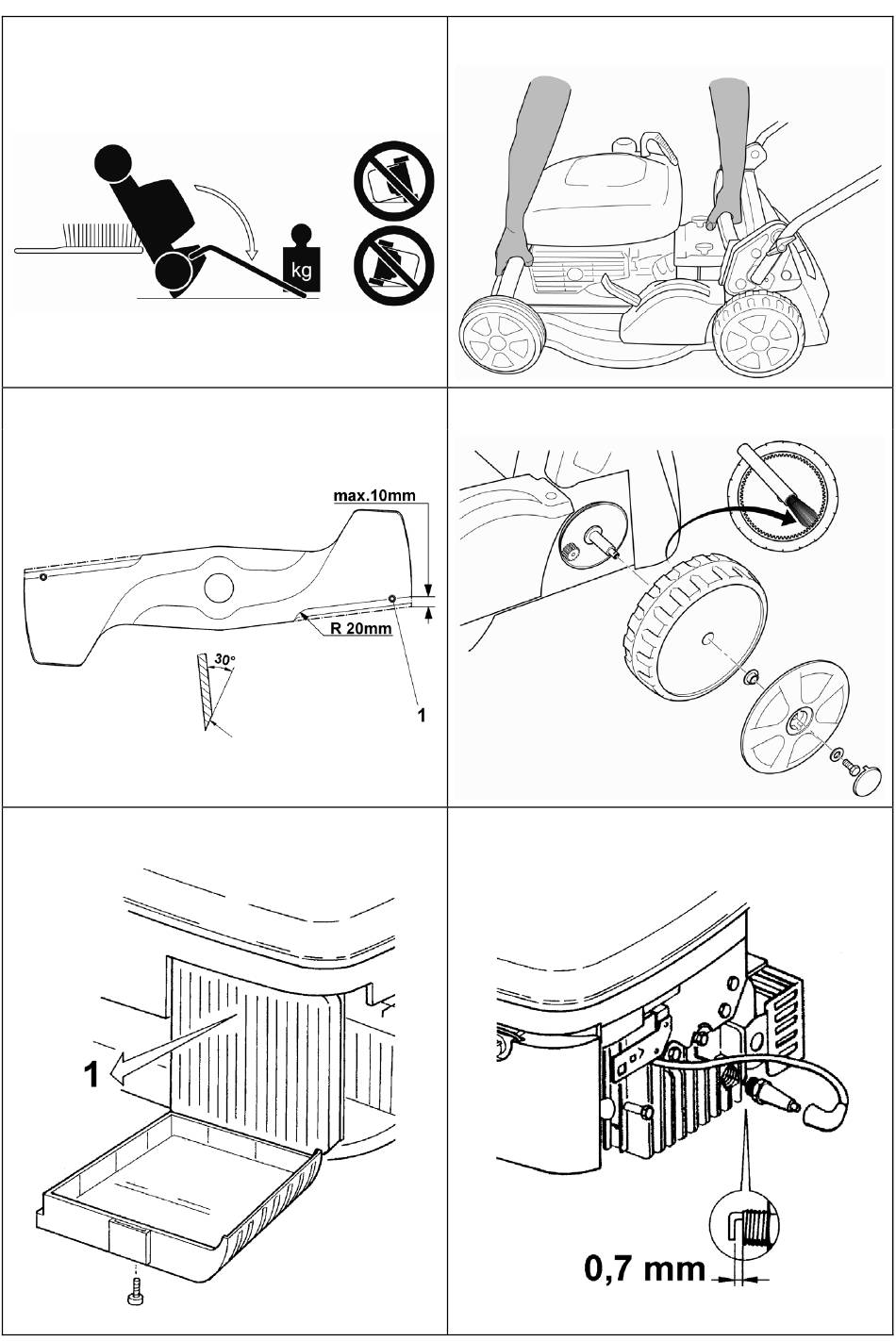 kg

max.10mm

R 20mm

30°

1

1

0,7 mm