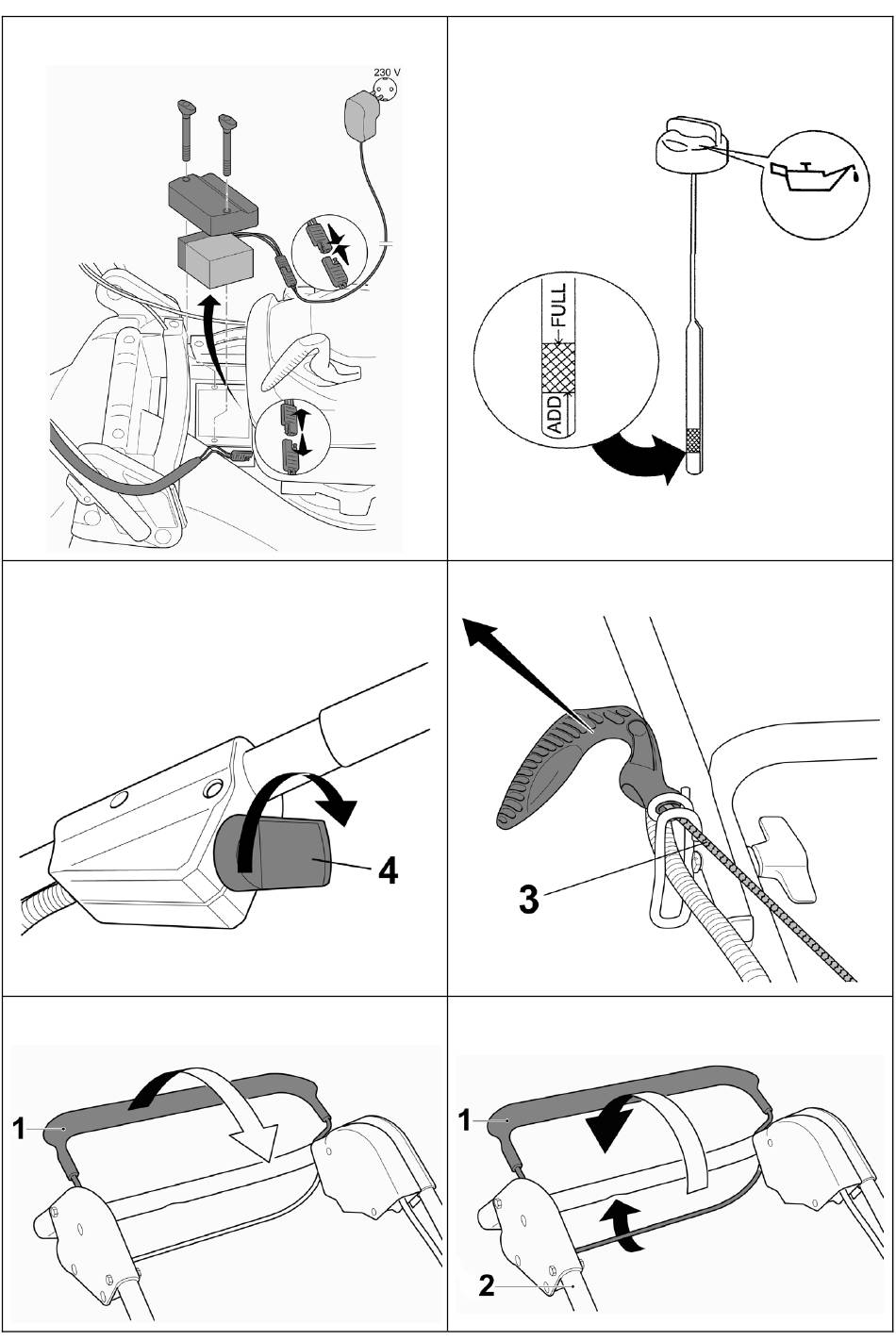 230 V

FULL
ADD

4

3

1

1
2