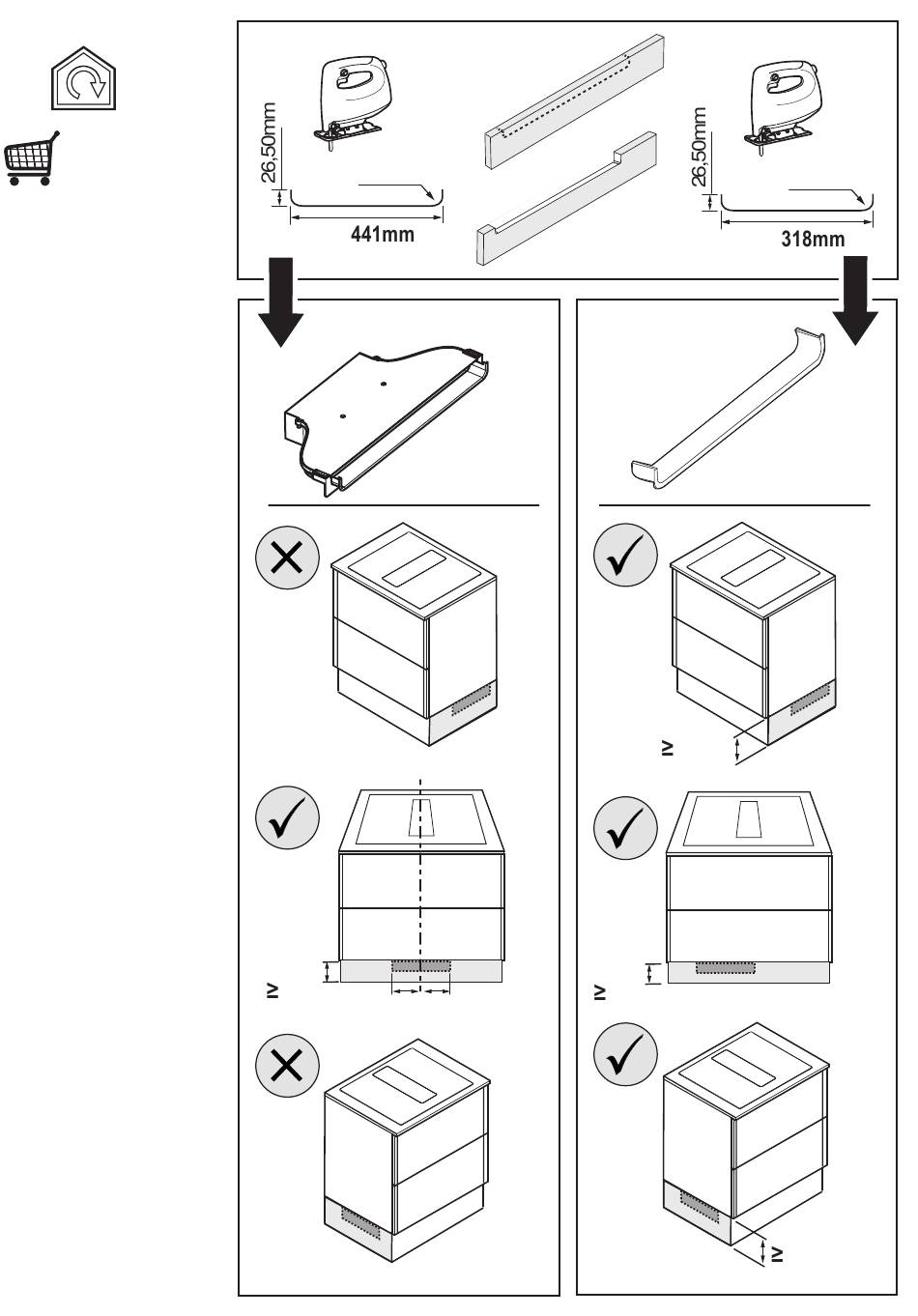 26,50mm
441mm
26,50mm
318mm
≥
≥
≥
≥