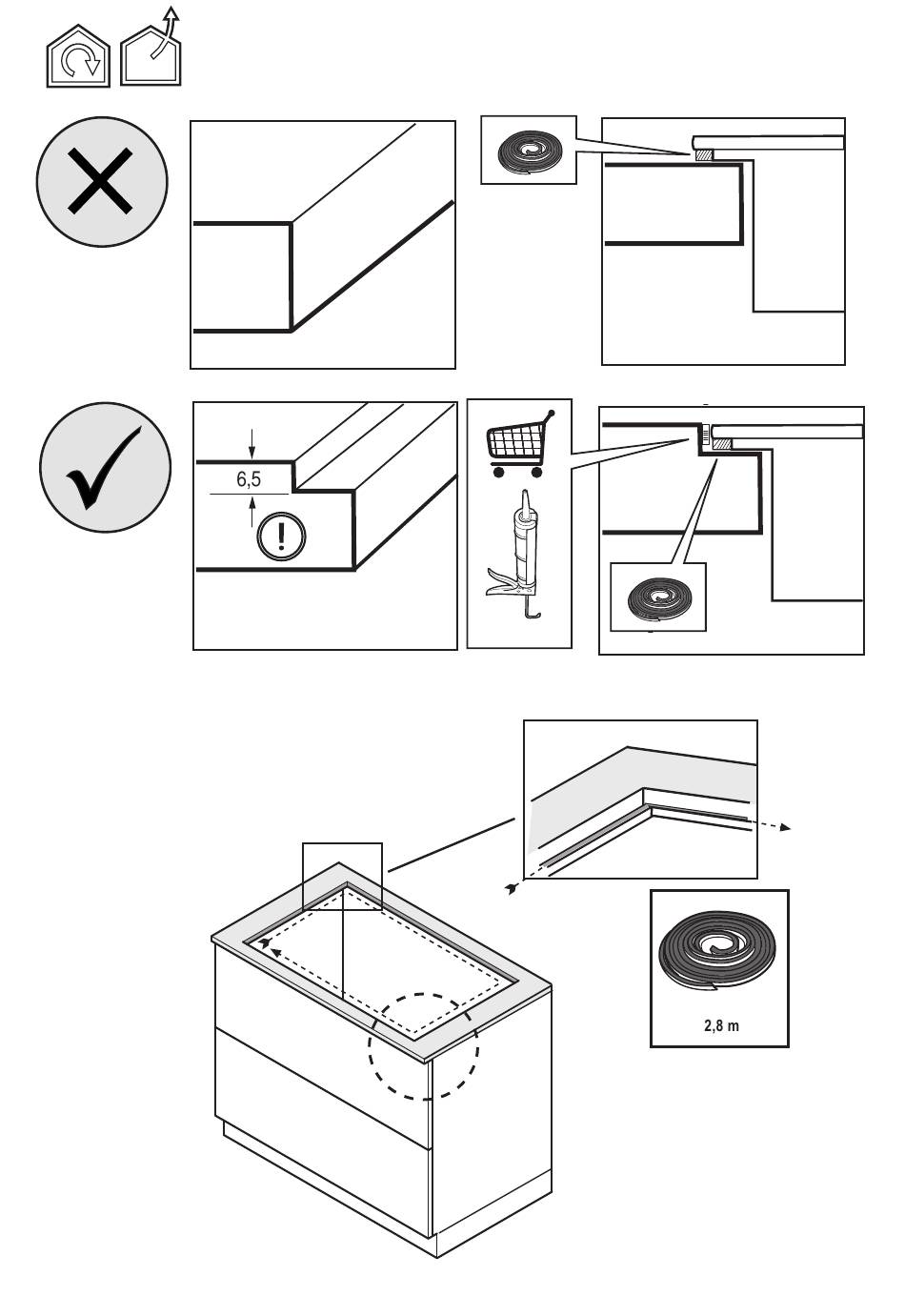 6,5

2,8 m