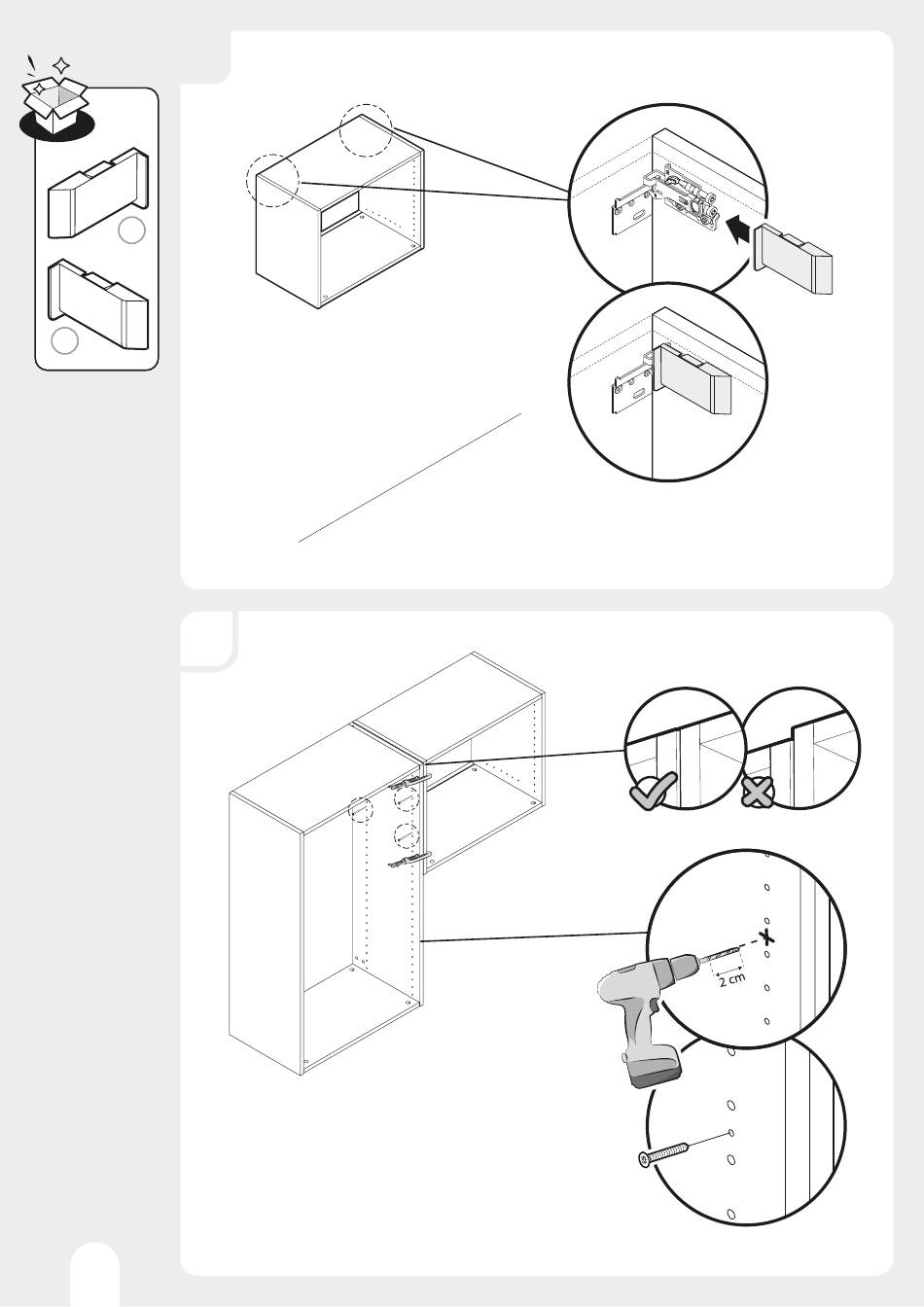 2 cm