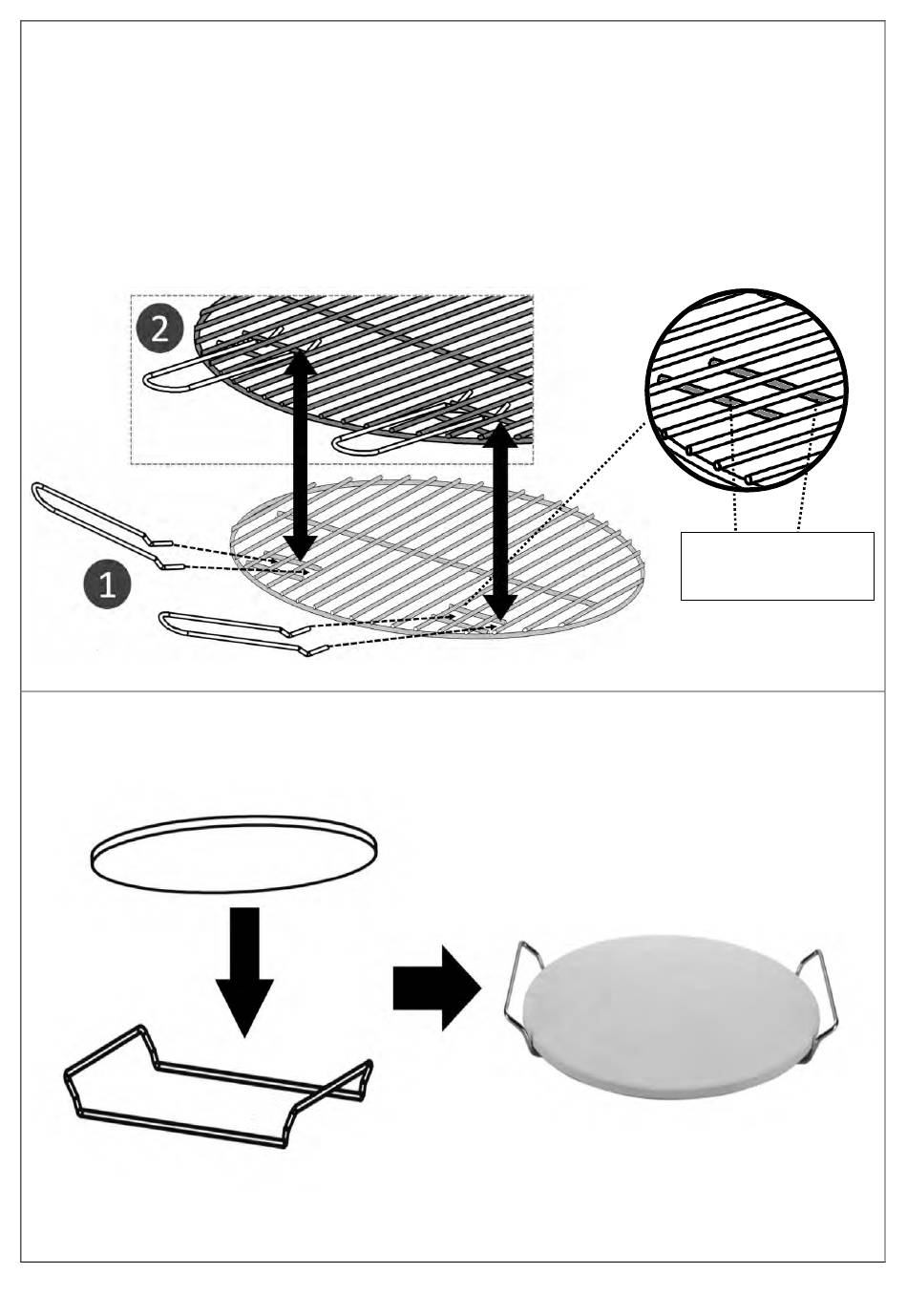 2

1