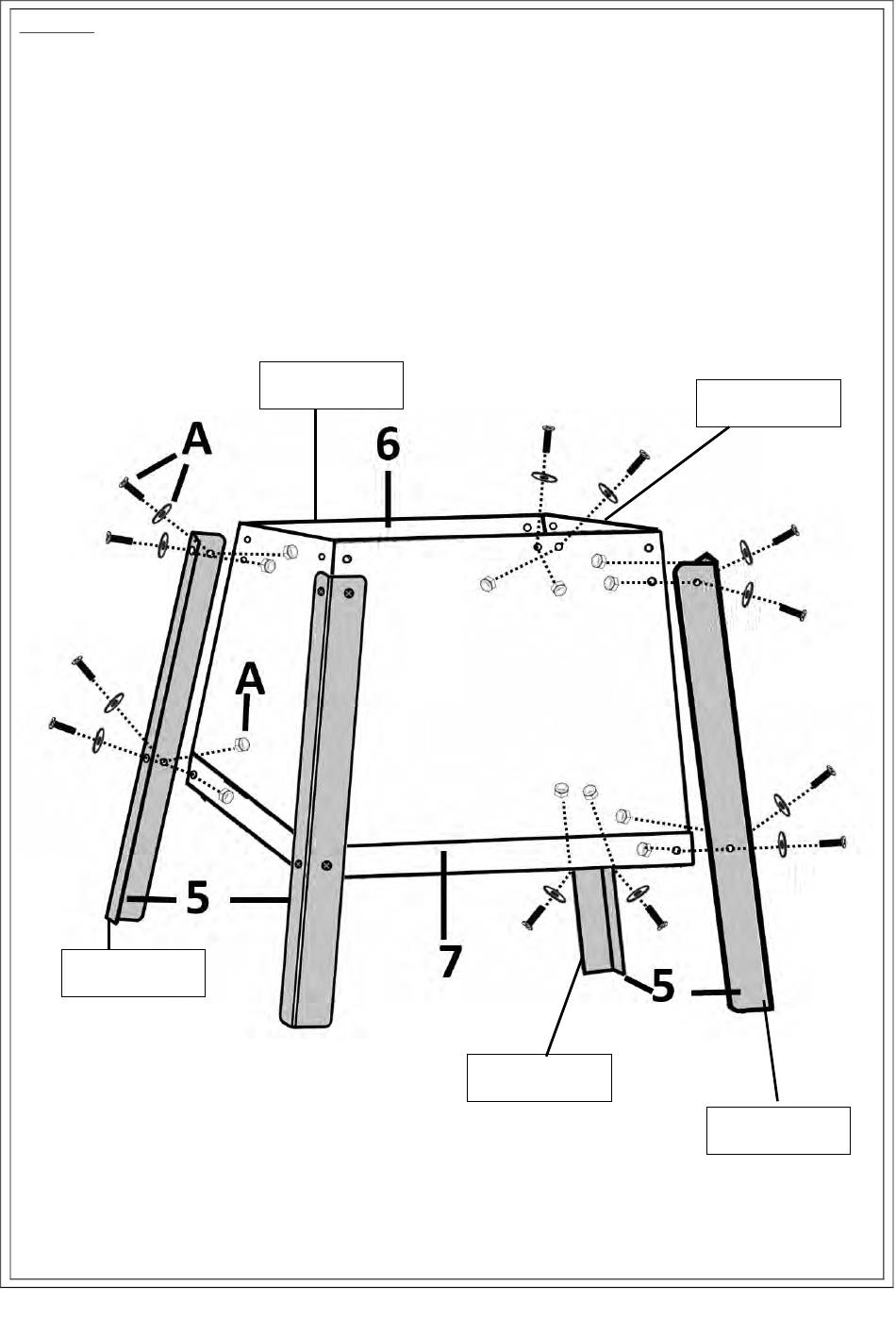 A
6
A
5
7
5