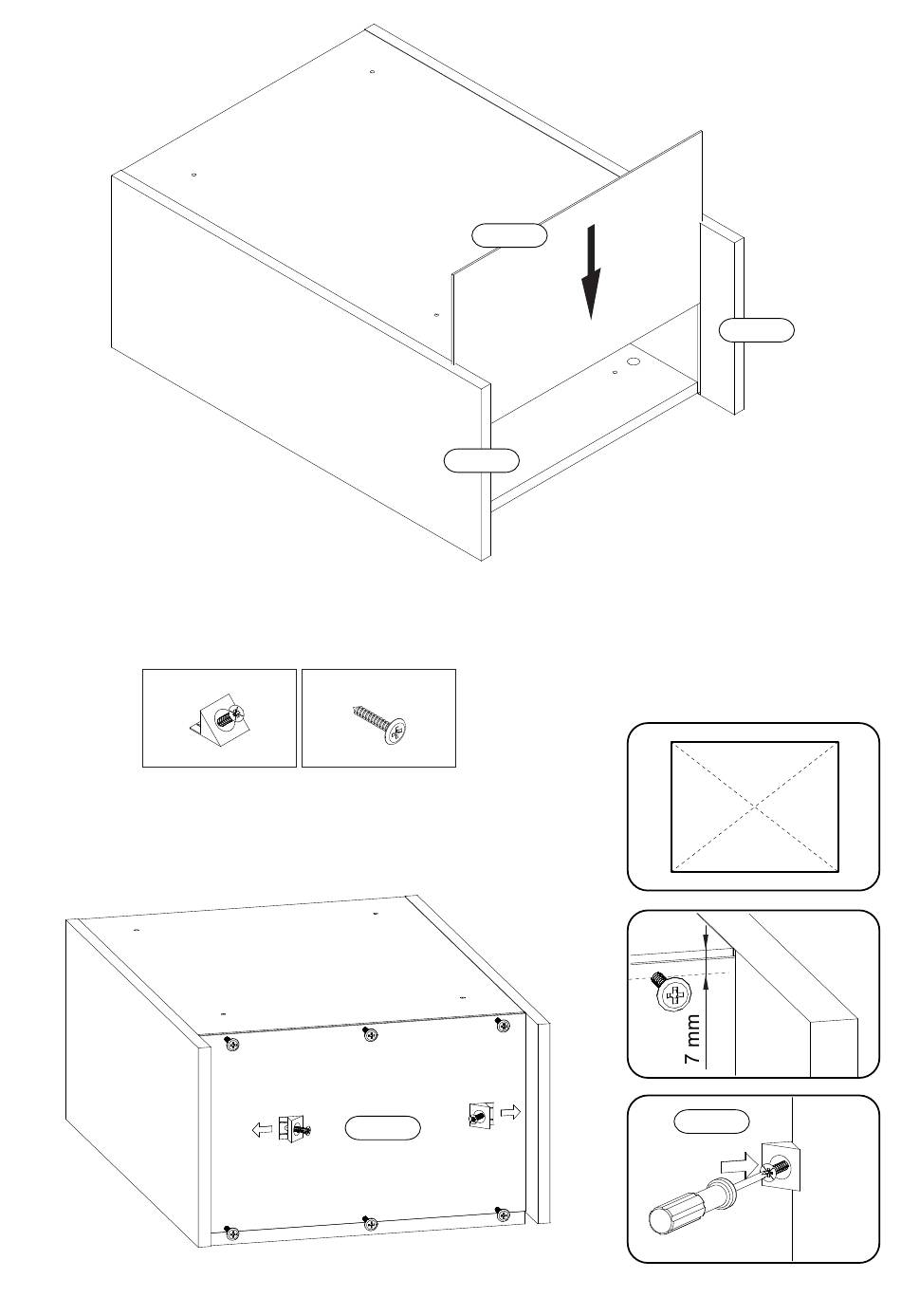 7 mm