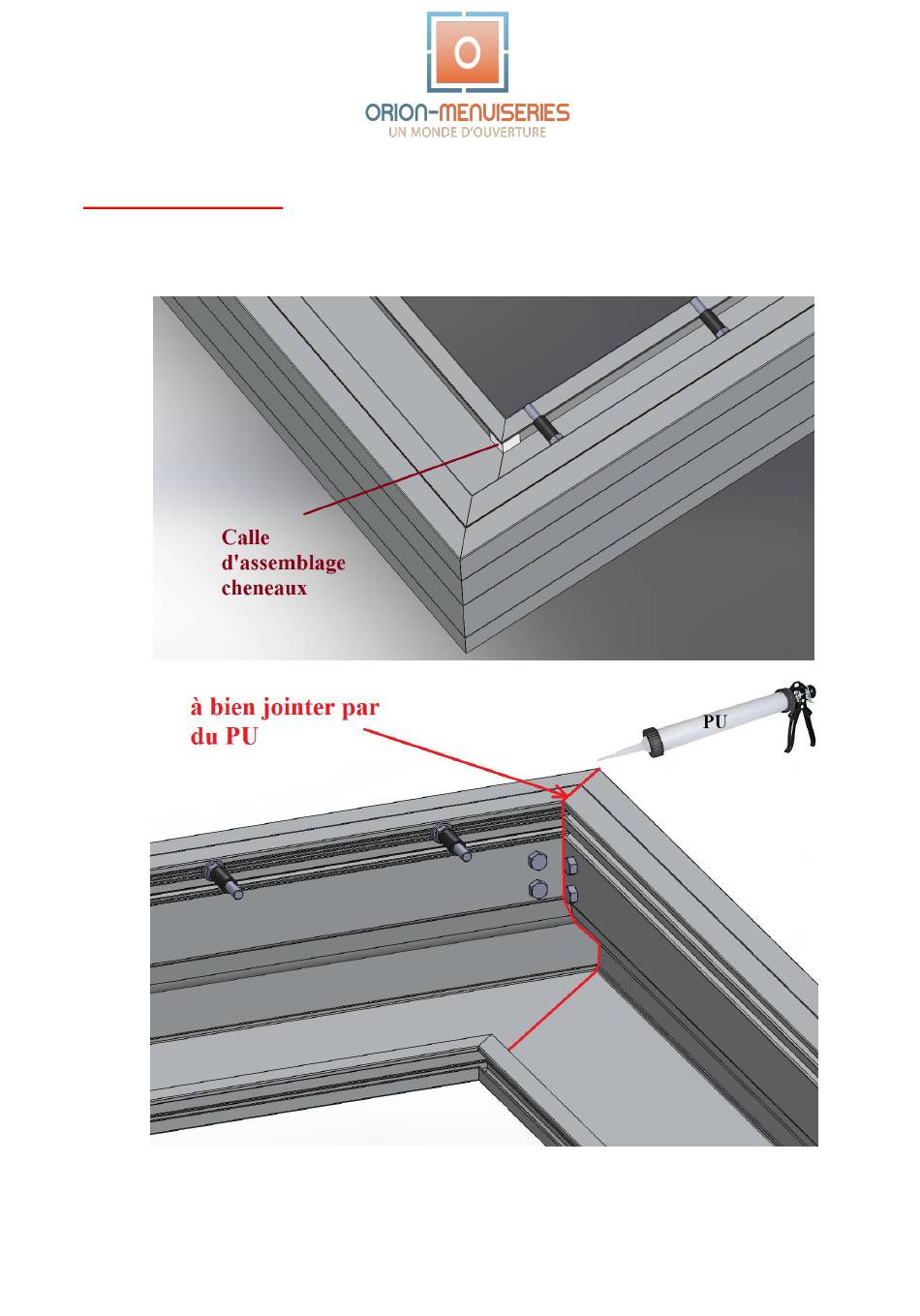 O
ORION-MENUISERIES
UN MONDE D'OUVERTURE

Calle d'assemblage cheneaux

à bien jointer par du PU

PU