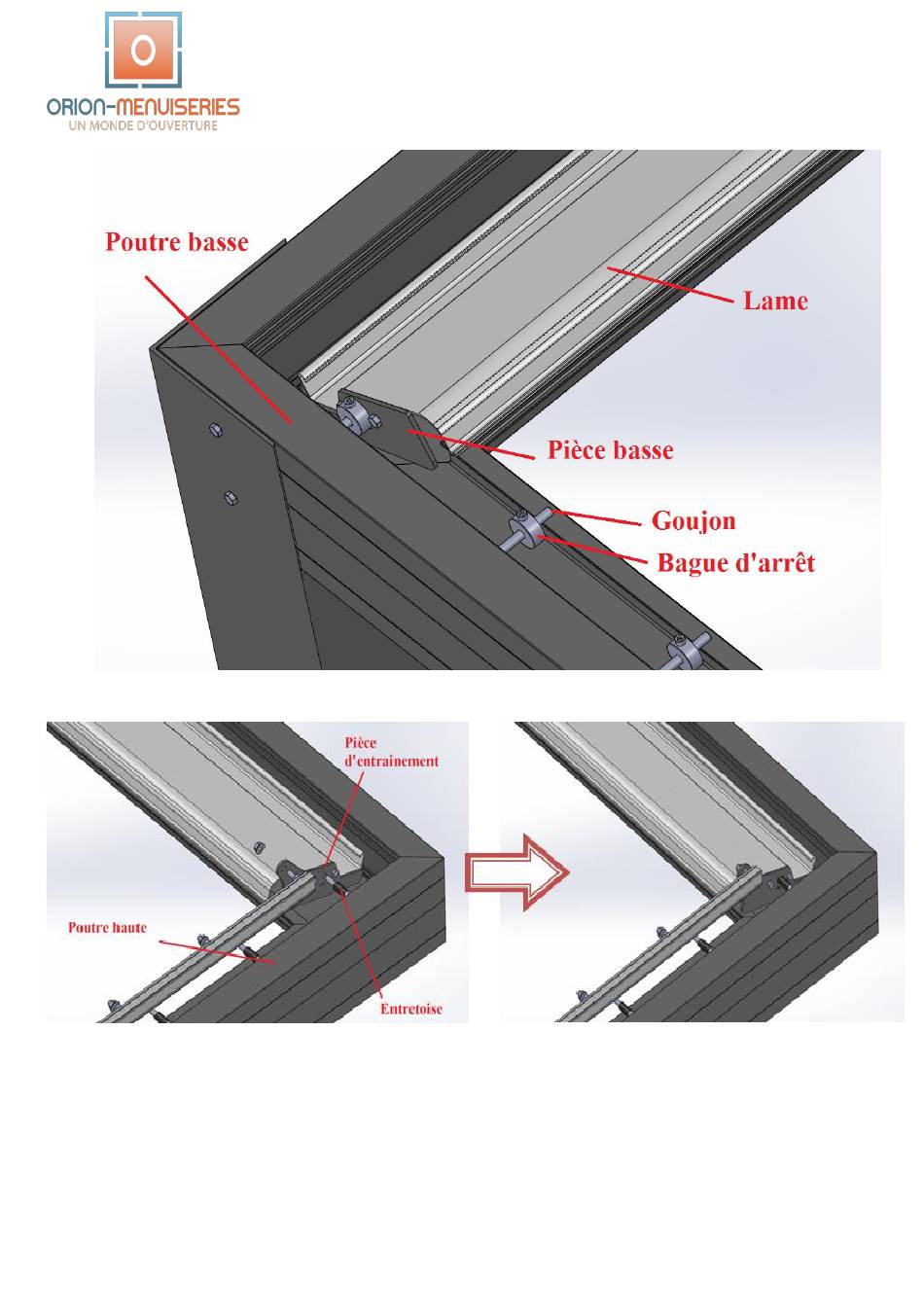 O
ORION-MENUISERIES
UN MONDE D'OUVERTURE

Poutre basse

Lame

Pièce basse

Goujon

Bague d'arrêt

Pièce d'entrainement

Poutre haute

Entretoise