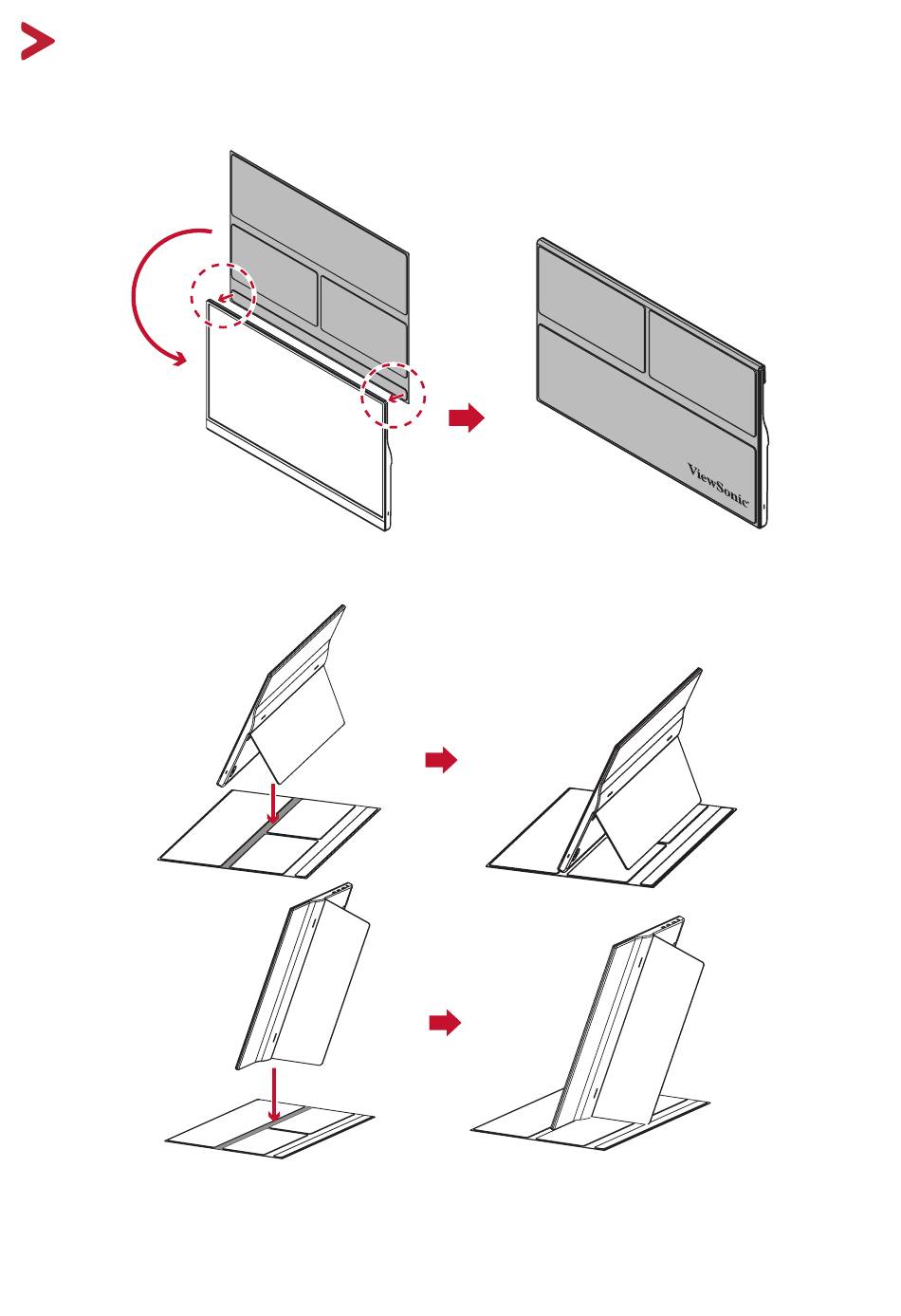 ViewSonic