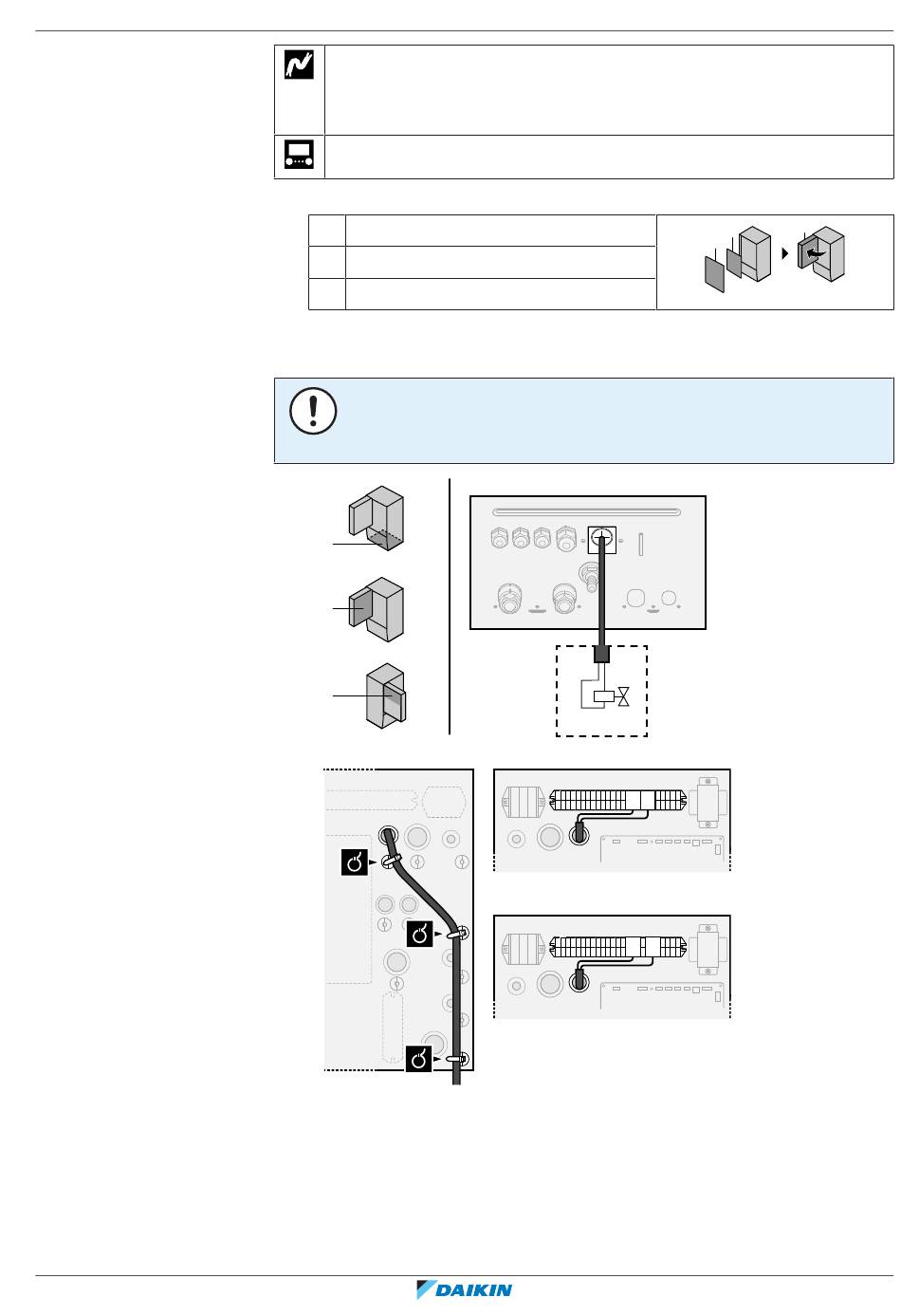 DAIKIN