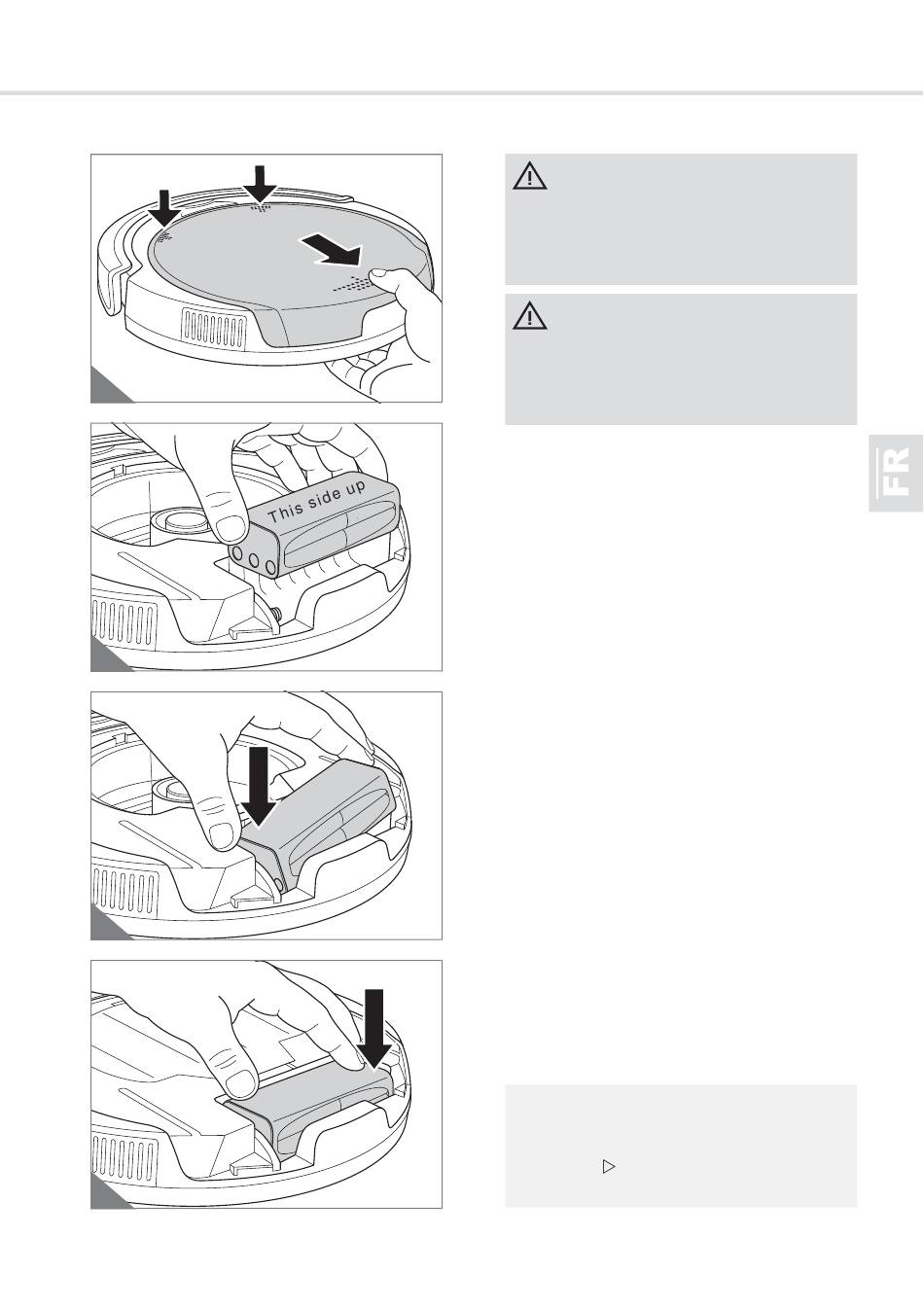 This side up

FR