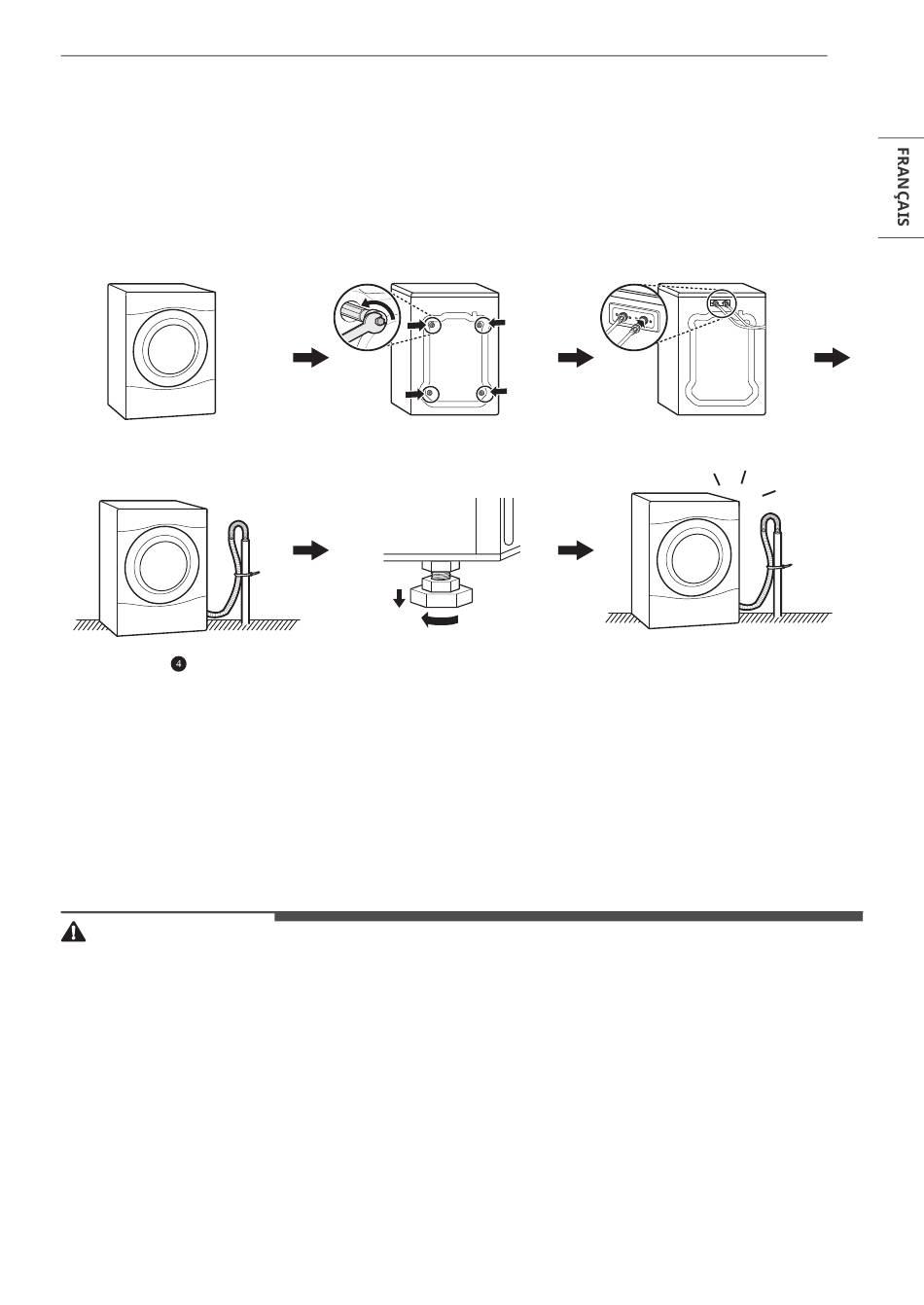 FRANÇAIS

4