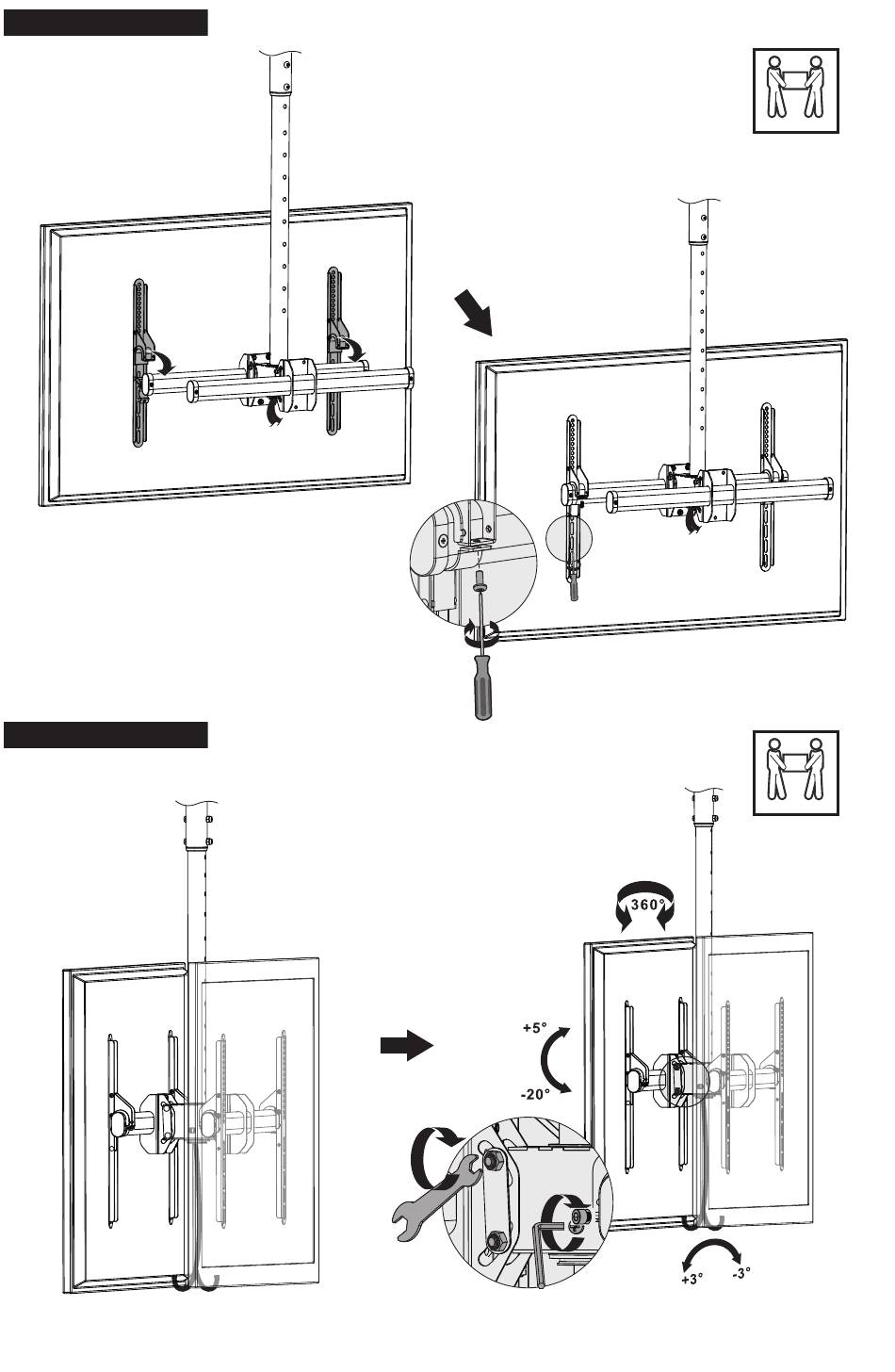 360°

+5°

-20°

+3°

-3°