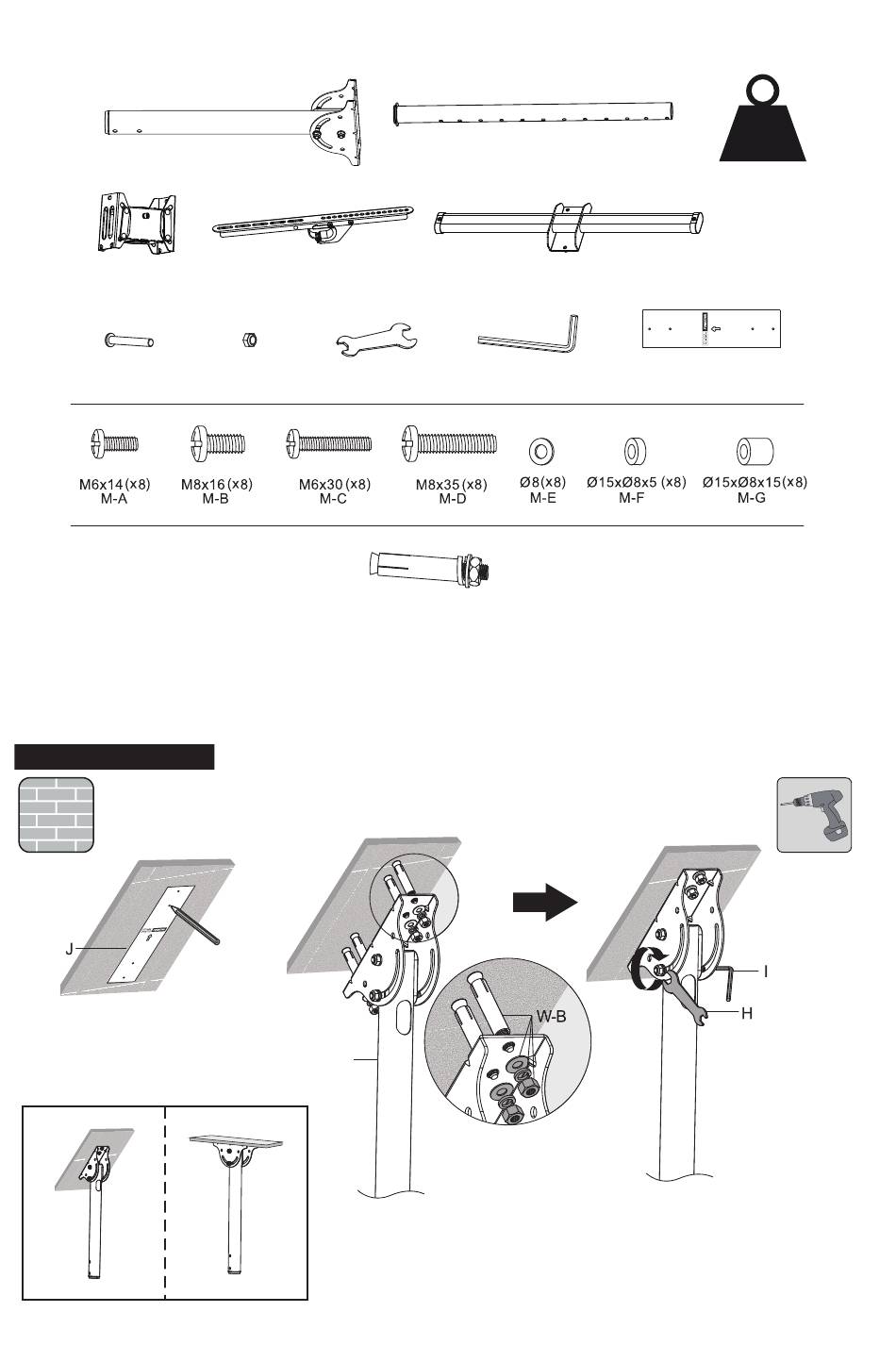 M6x14 (x8)
M-A

M8x16 (x8)
M-B

M6x30 (x8)
M-C

M8x35 (x8)
M-D

Ø8 (x8)
M-E

Ø15xØ8x5 (x8)
M-F

Ø15xØ8x15 (x8)
M-G

J

W-B

I

H