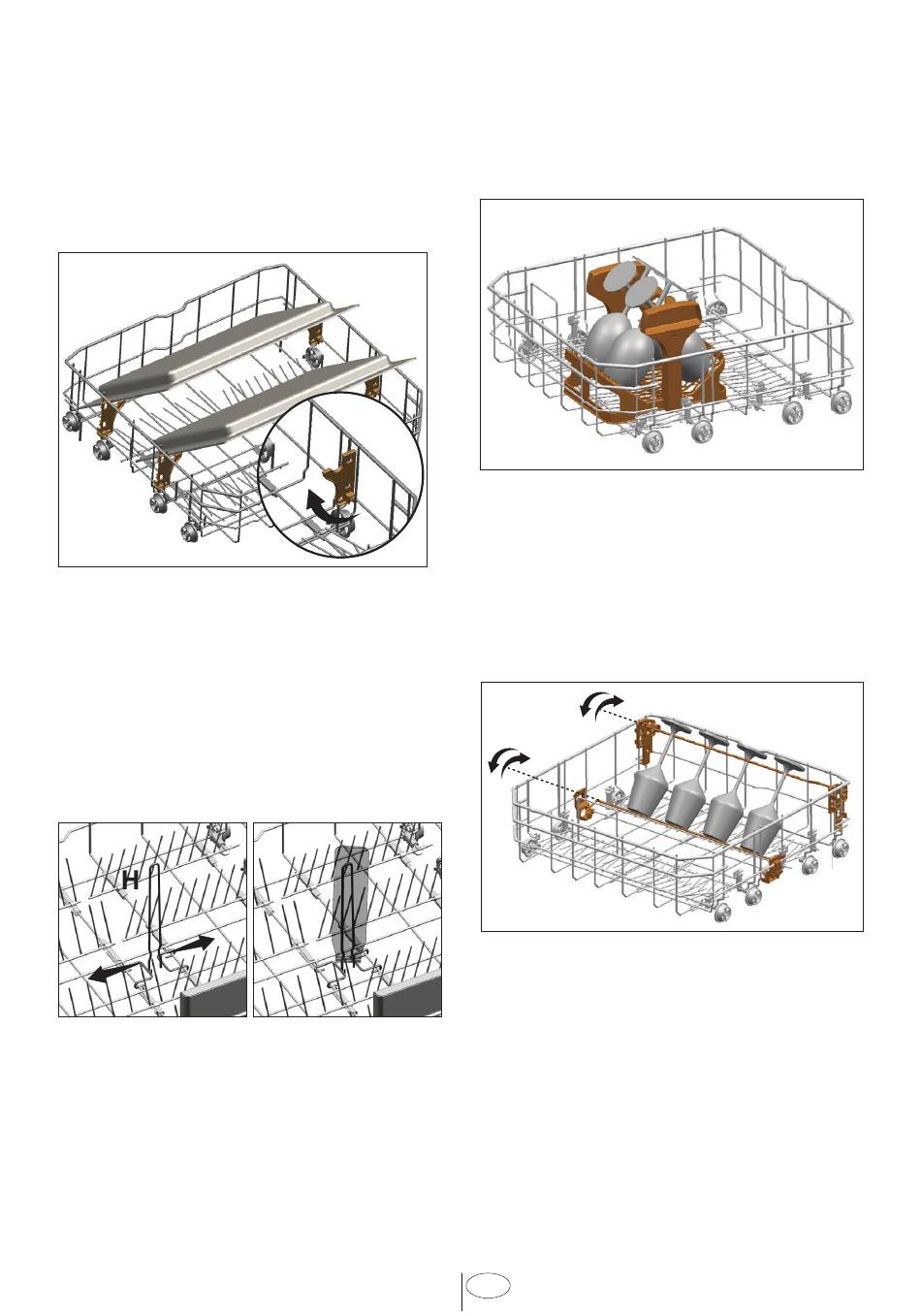 H