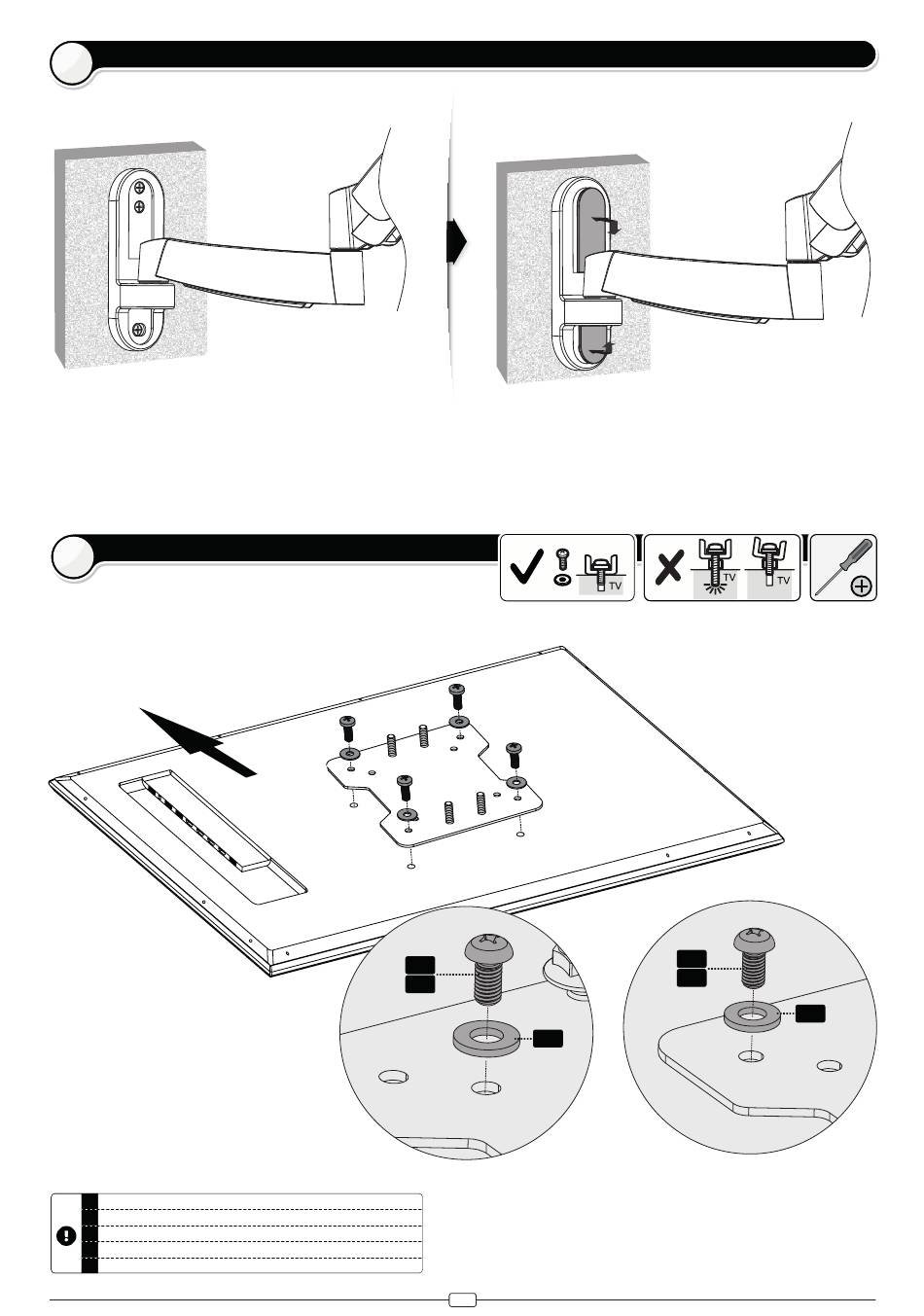 TV

TV

TV