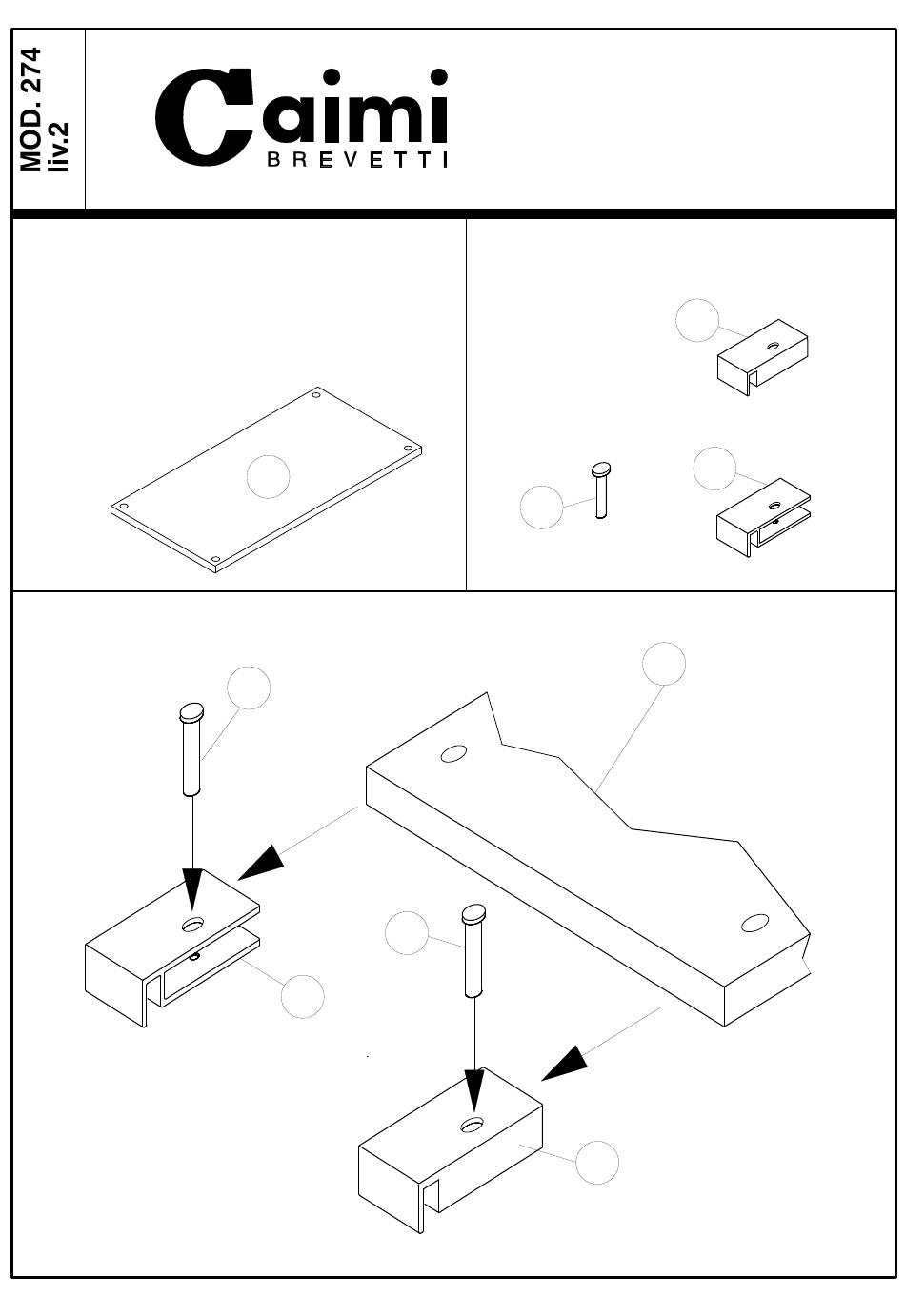 MOD. 274
liv.2

Caimi
BREVETTI