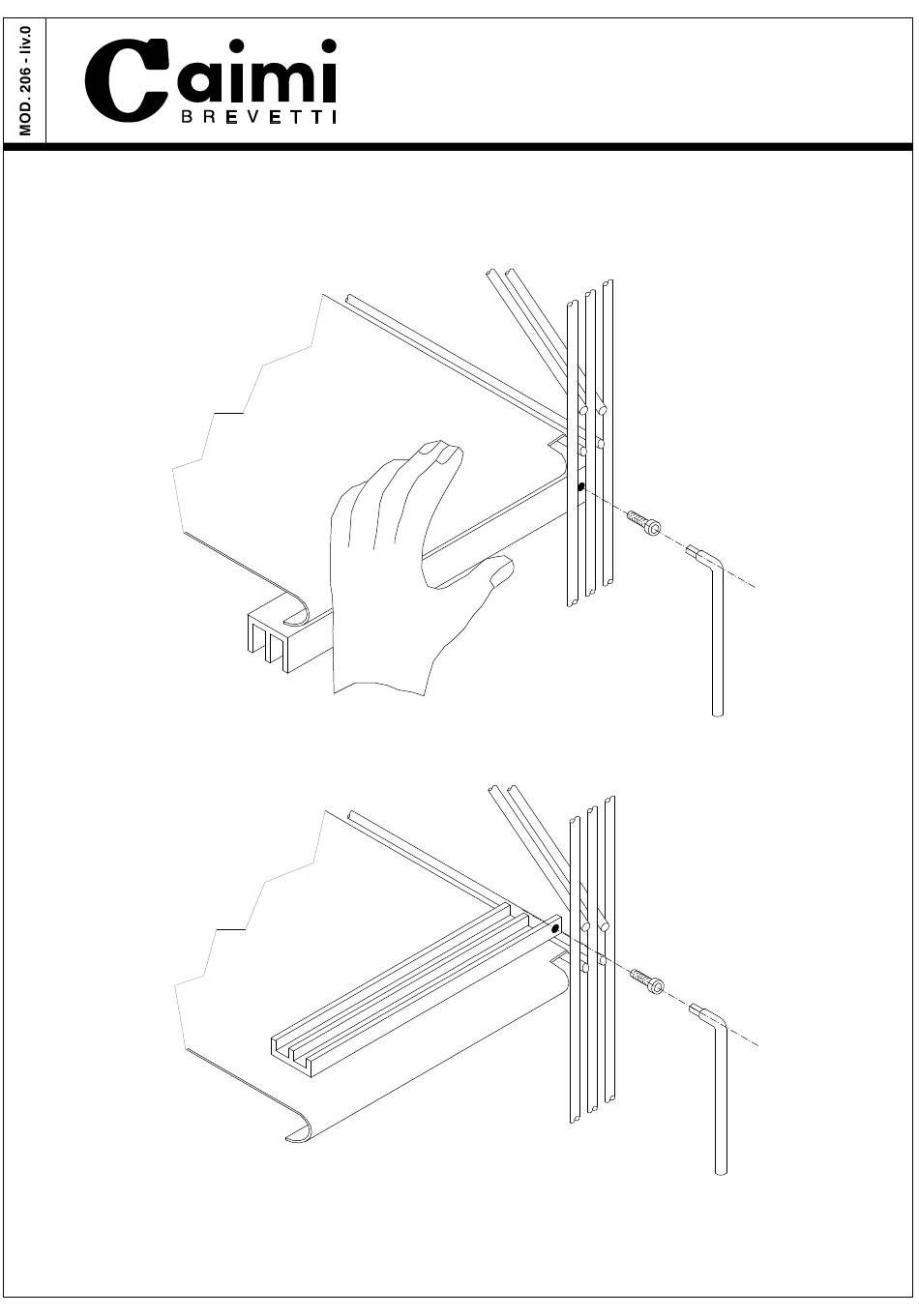 MOD. 206 - liv.0

Caimi
BREVETTI