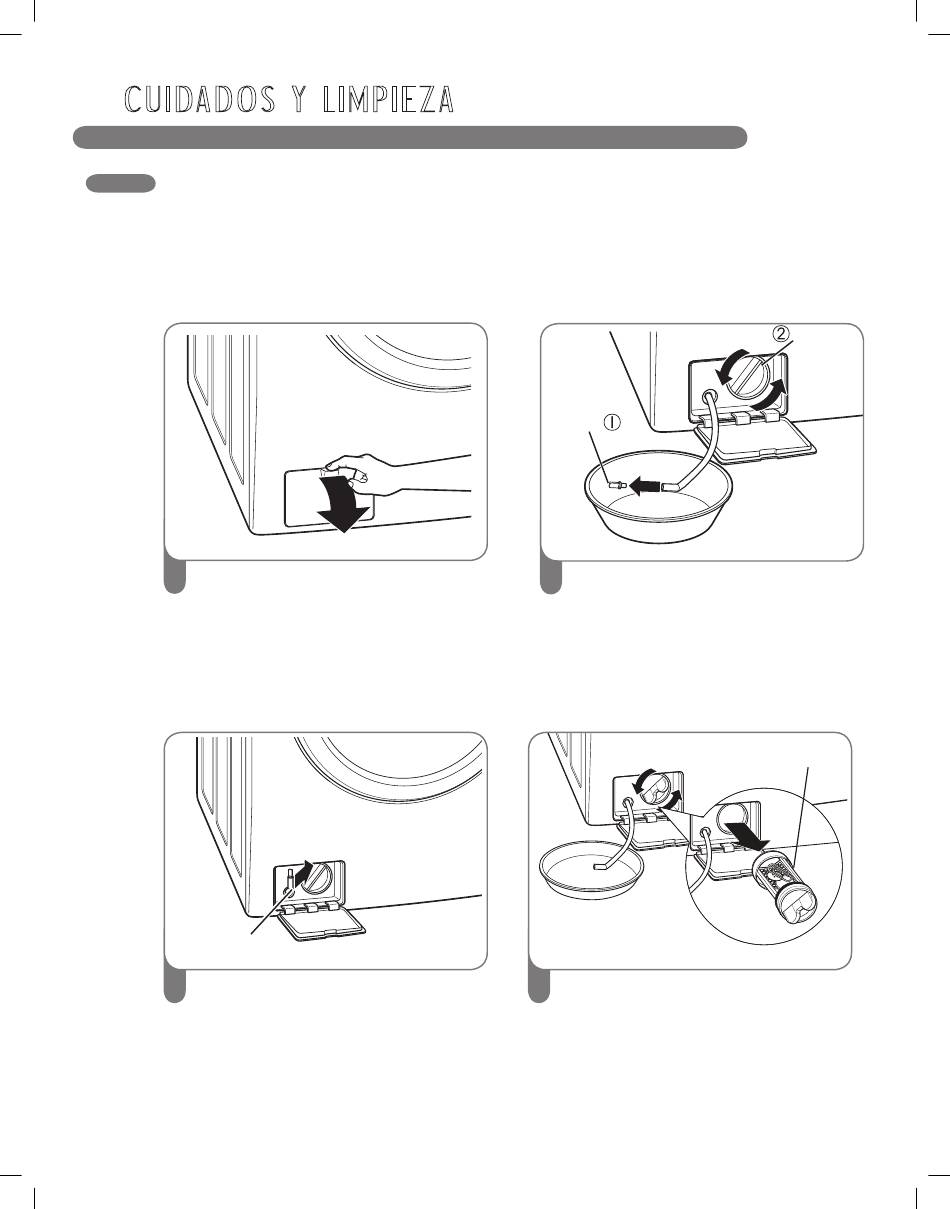 CUIDADOS Y LIMPIEZA

②

①