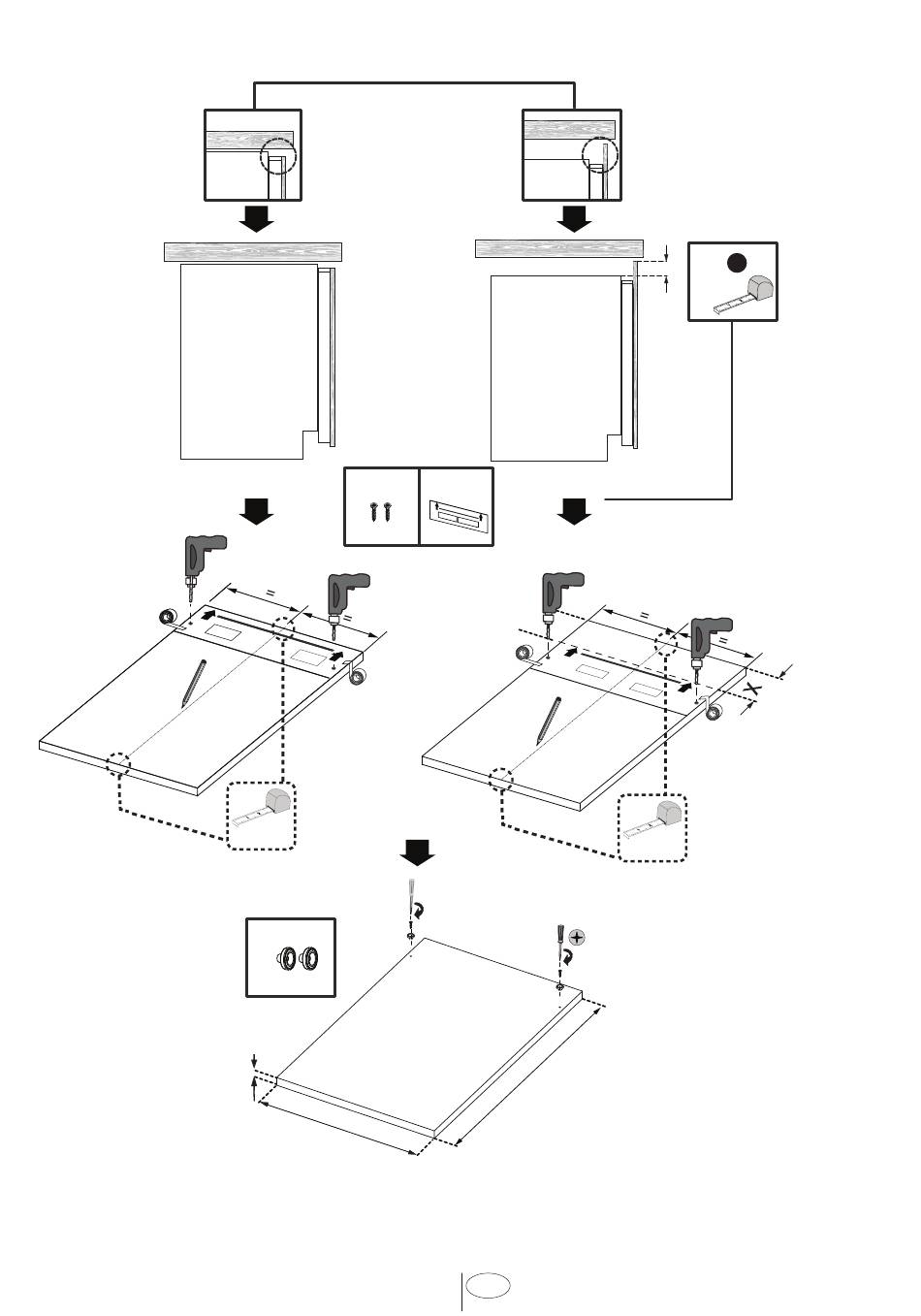 =
=
=
=
X