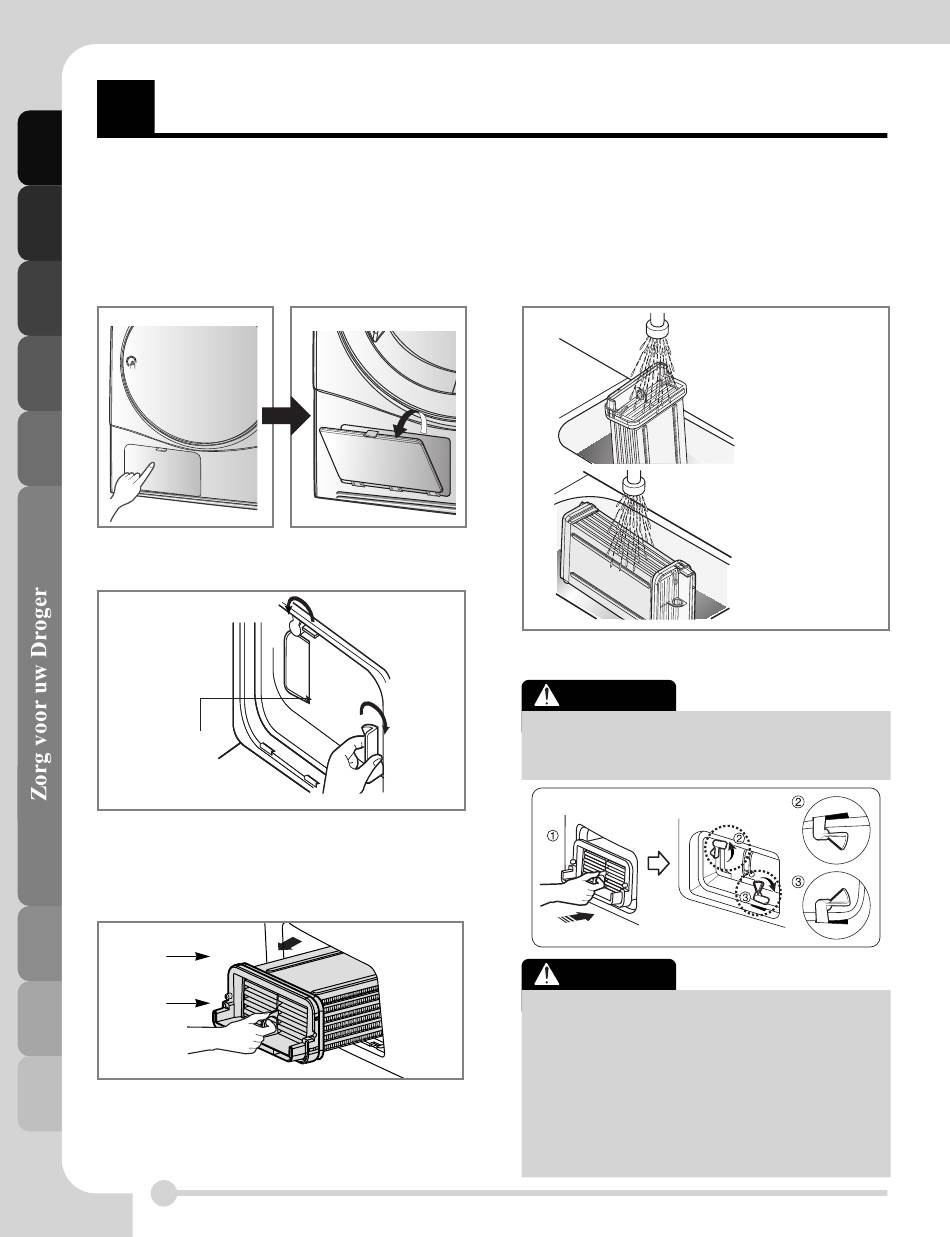 Zorg voor uw Droger

①

②

③

②

③