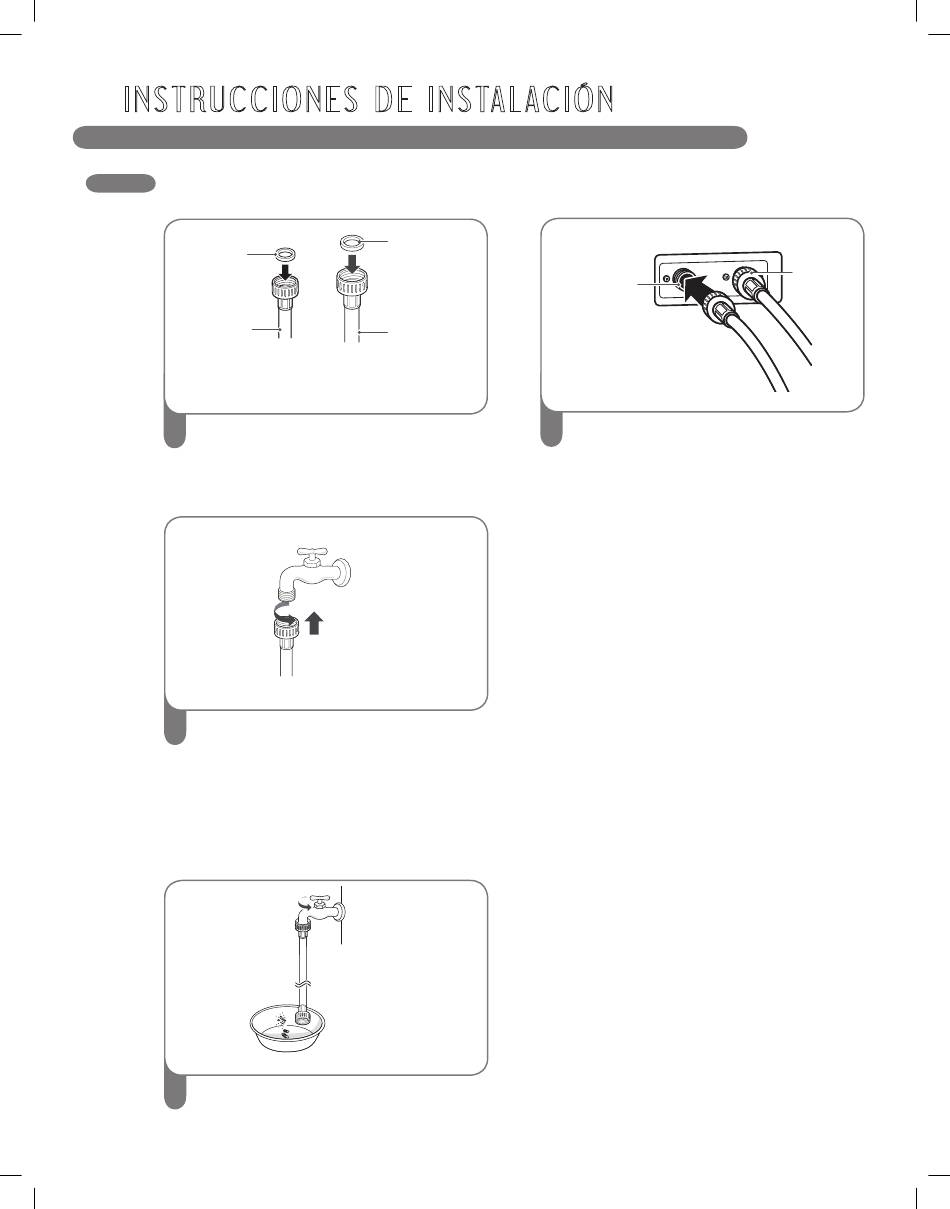 INSTRUCCIONES DE INSTALACIÓN