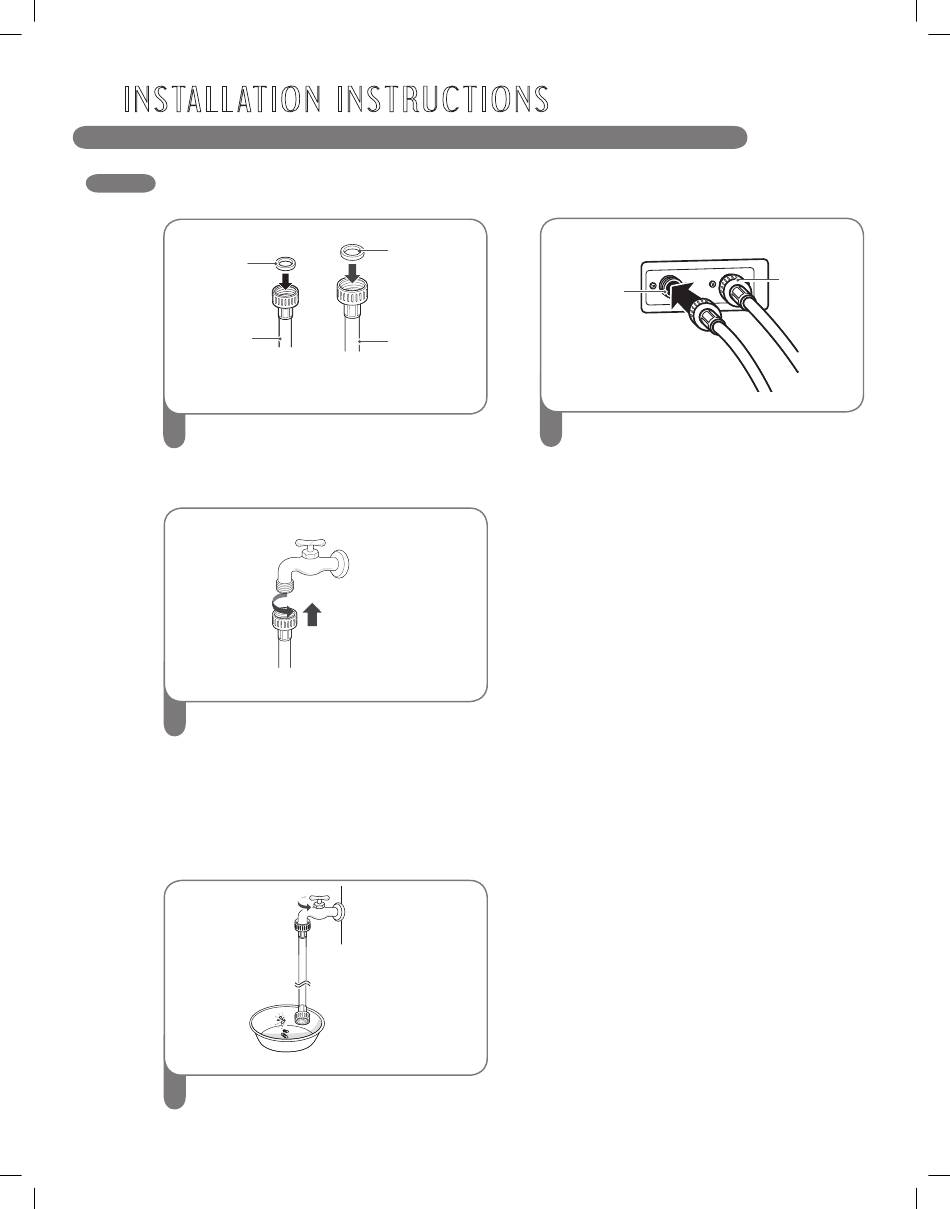 INSTALLATION INSTRUCTIONS