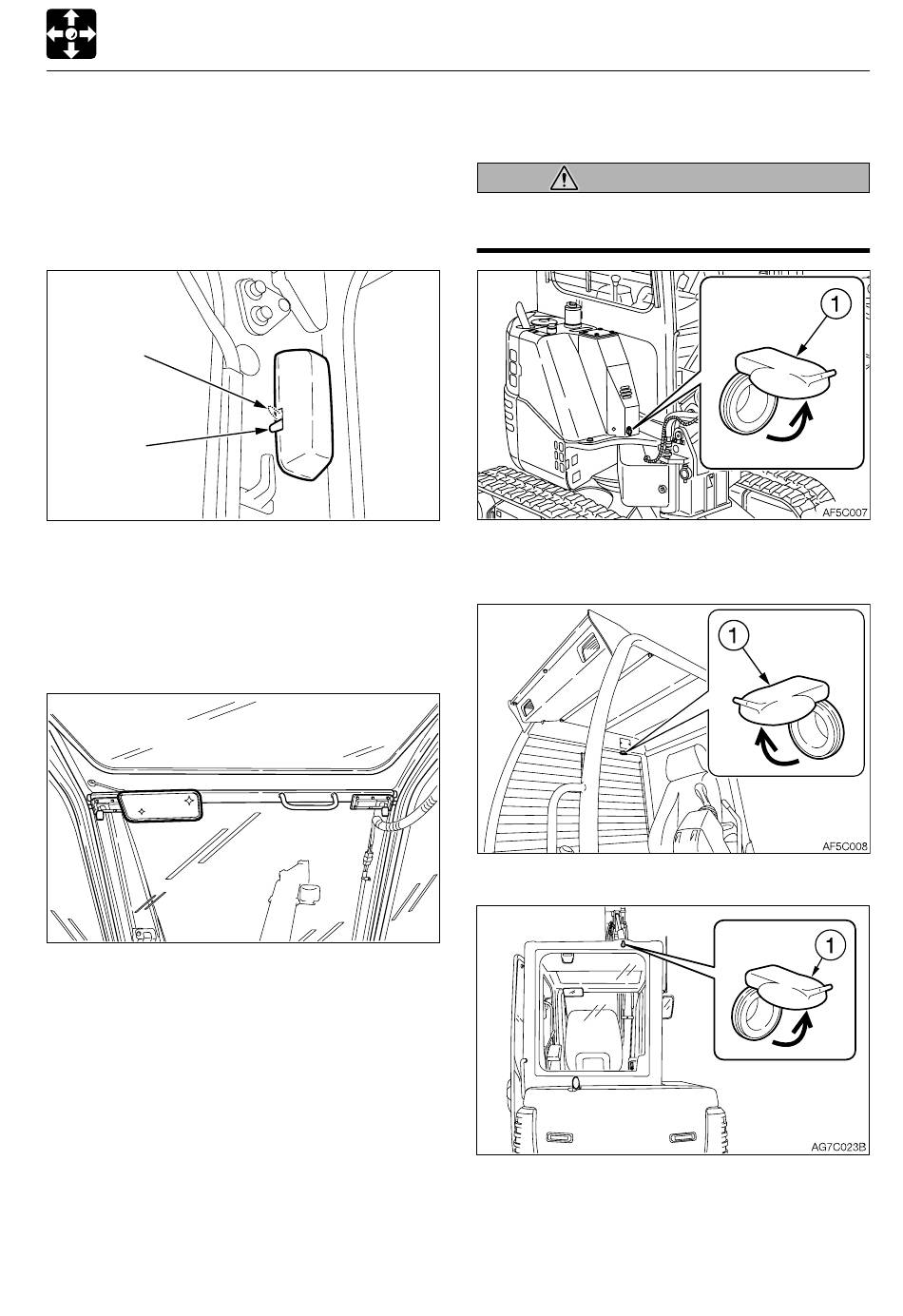 1

AF5C007

1

AF5C008

1

AG7C023B