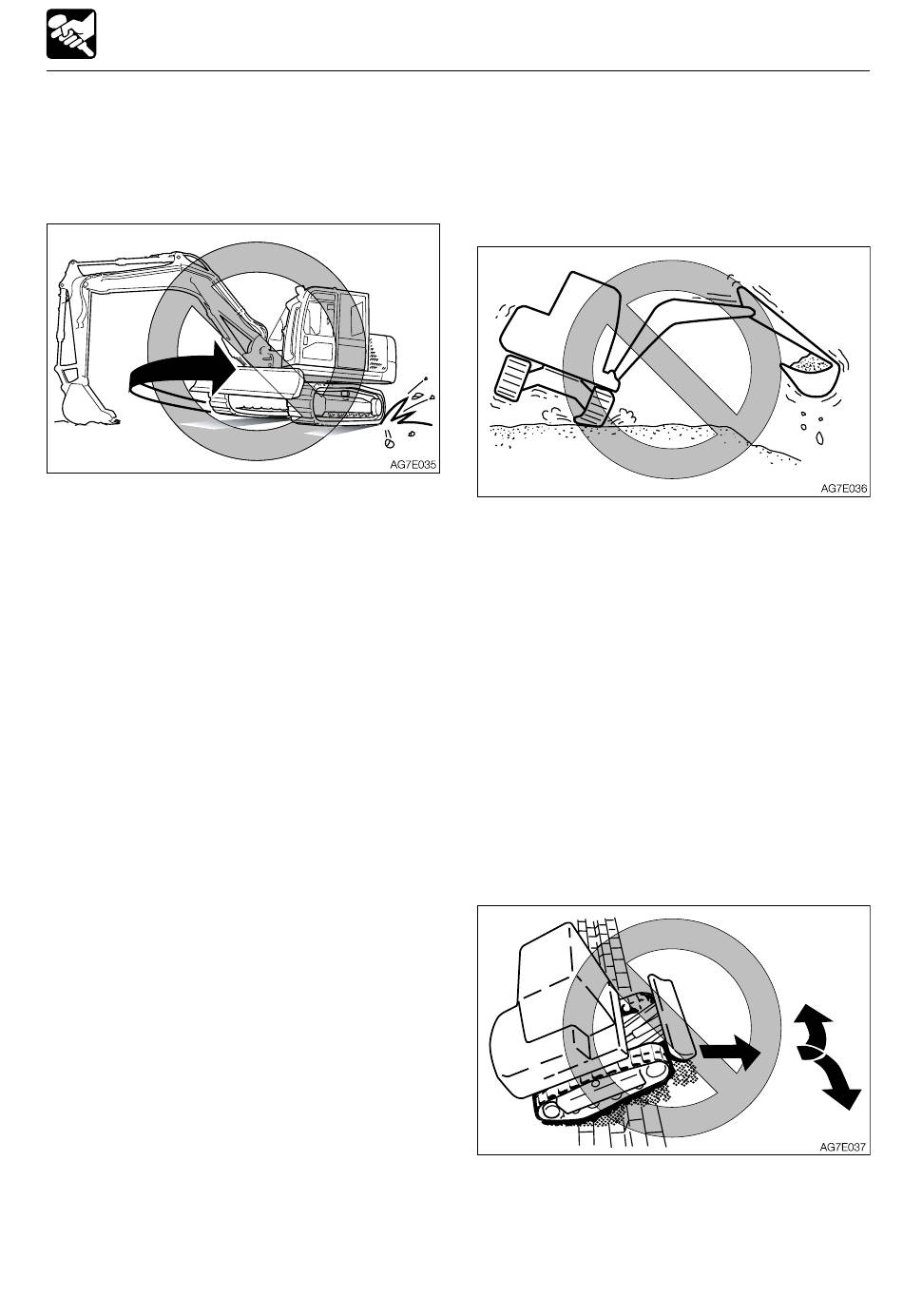 AG7E035

AG7E036

AG7E037