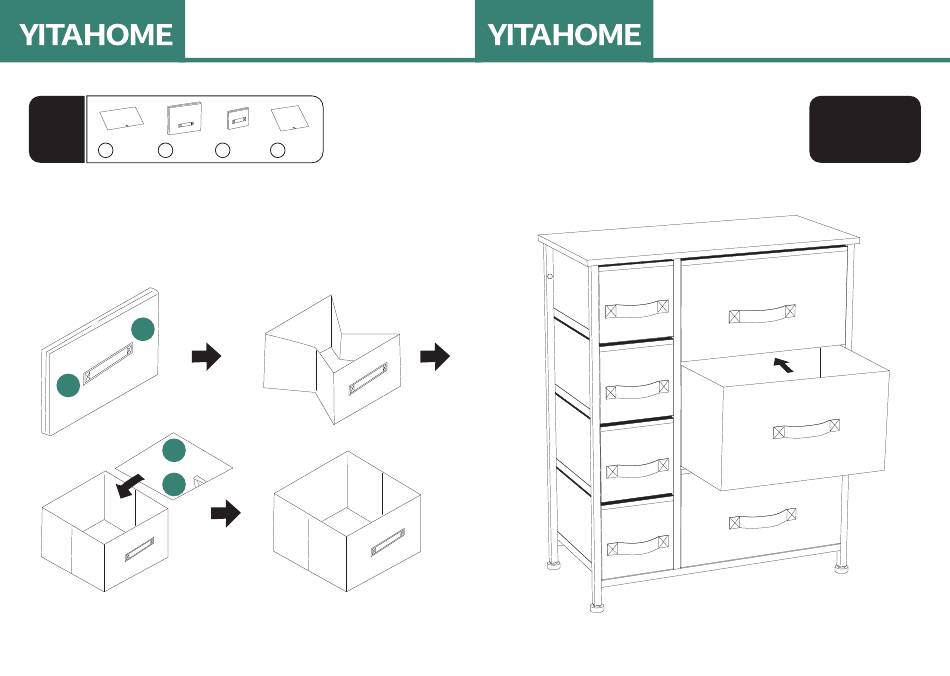 YITAHOME

YITAHOME