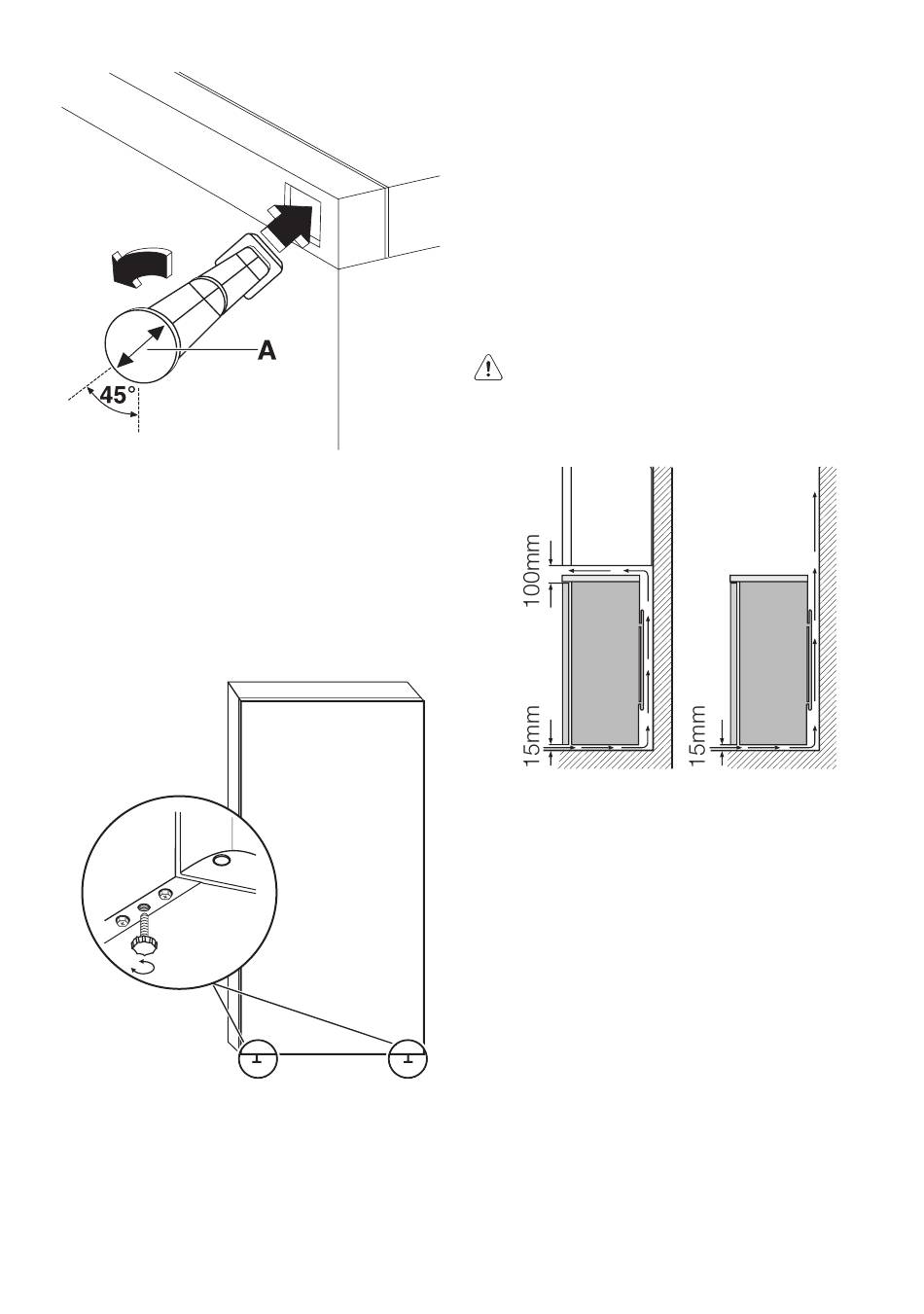 A

45°

100mm

15mm

15mm