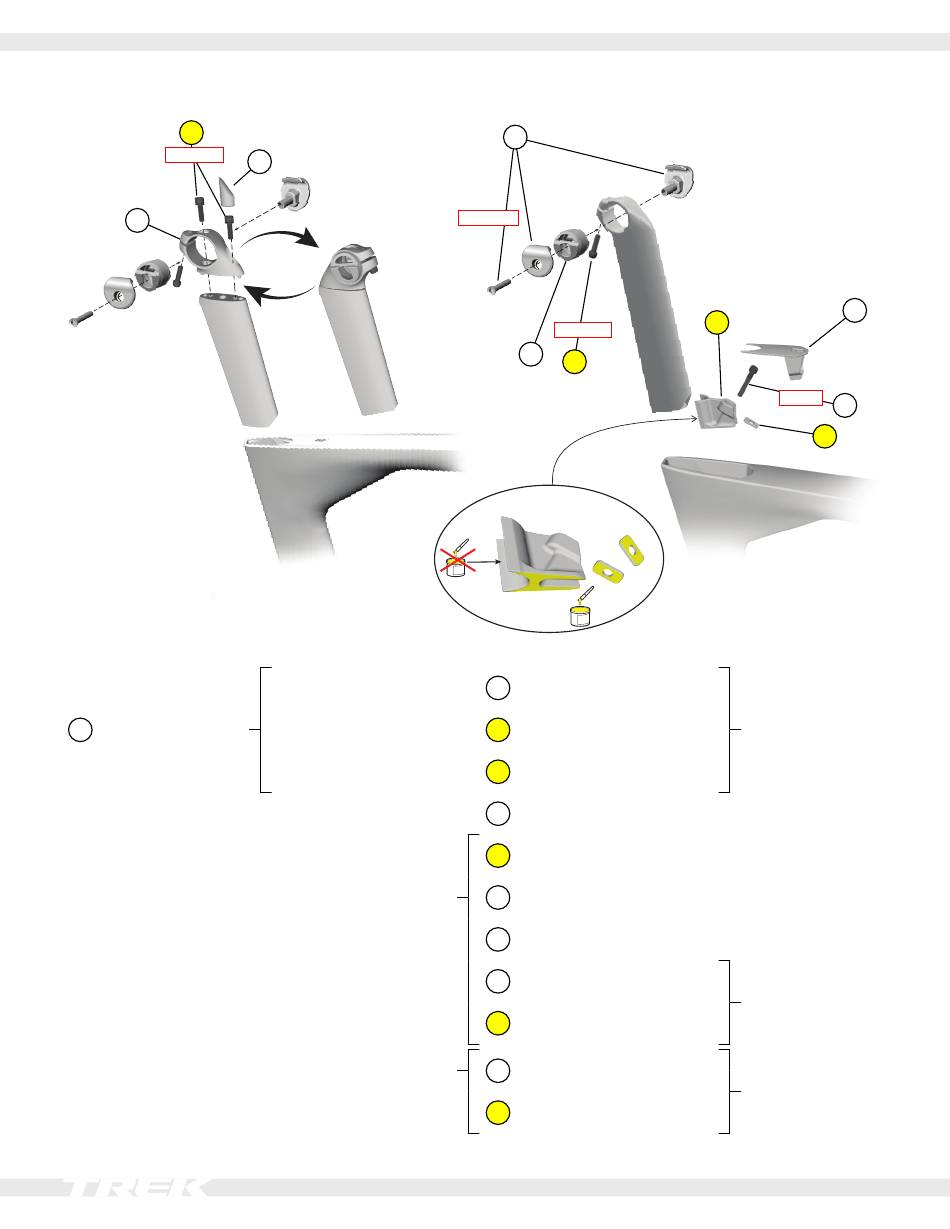 TREK