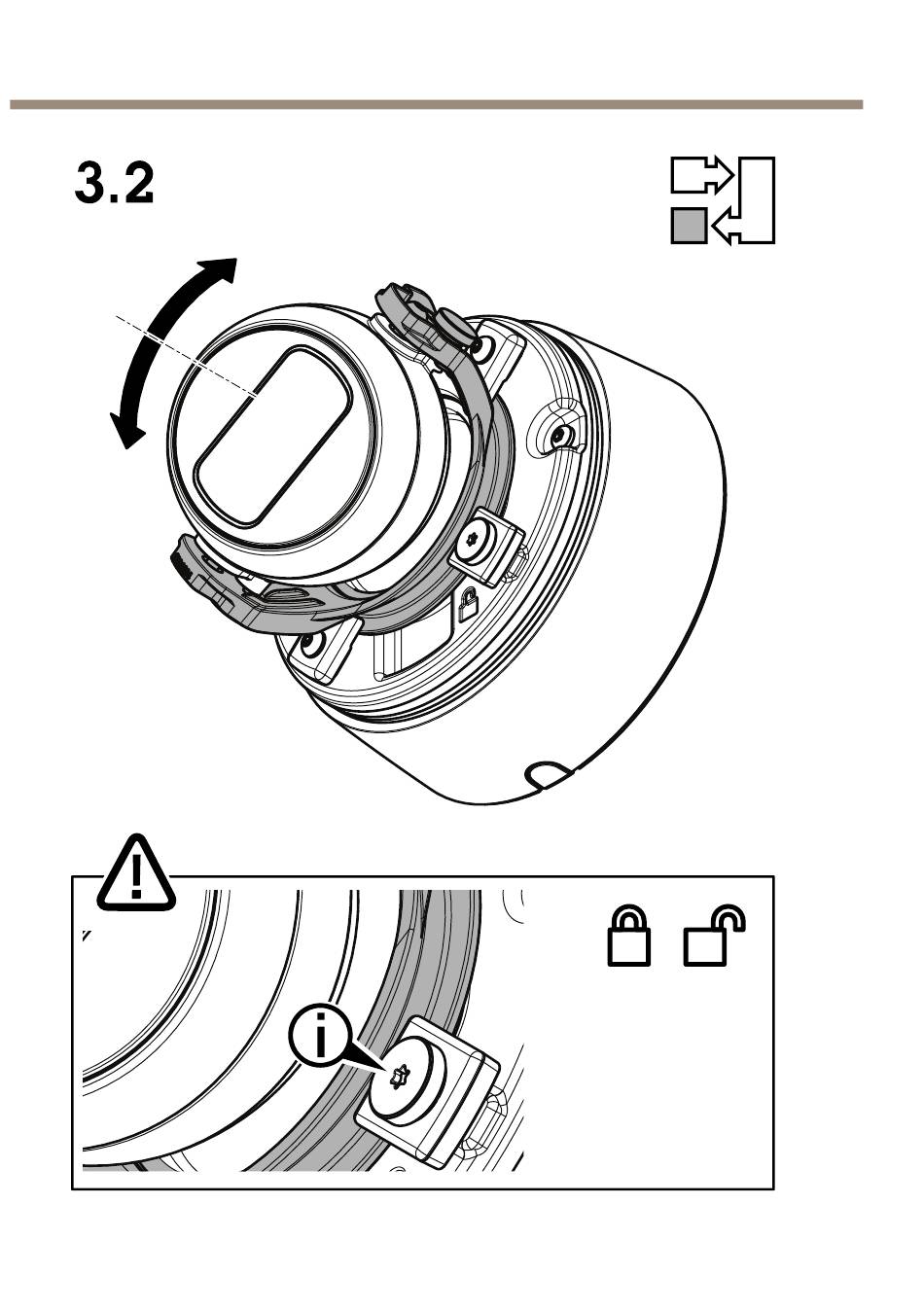 3.2