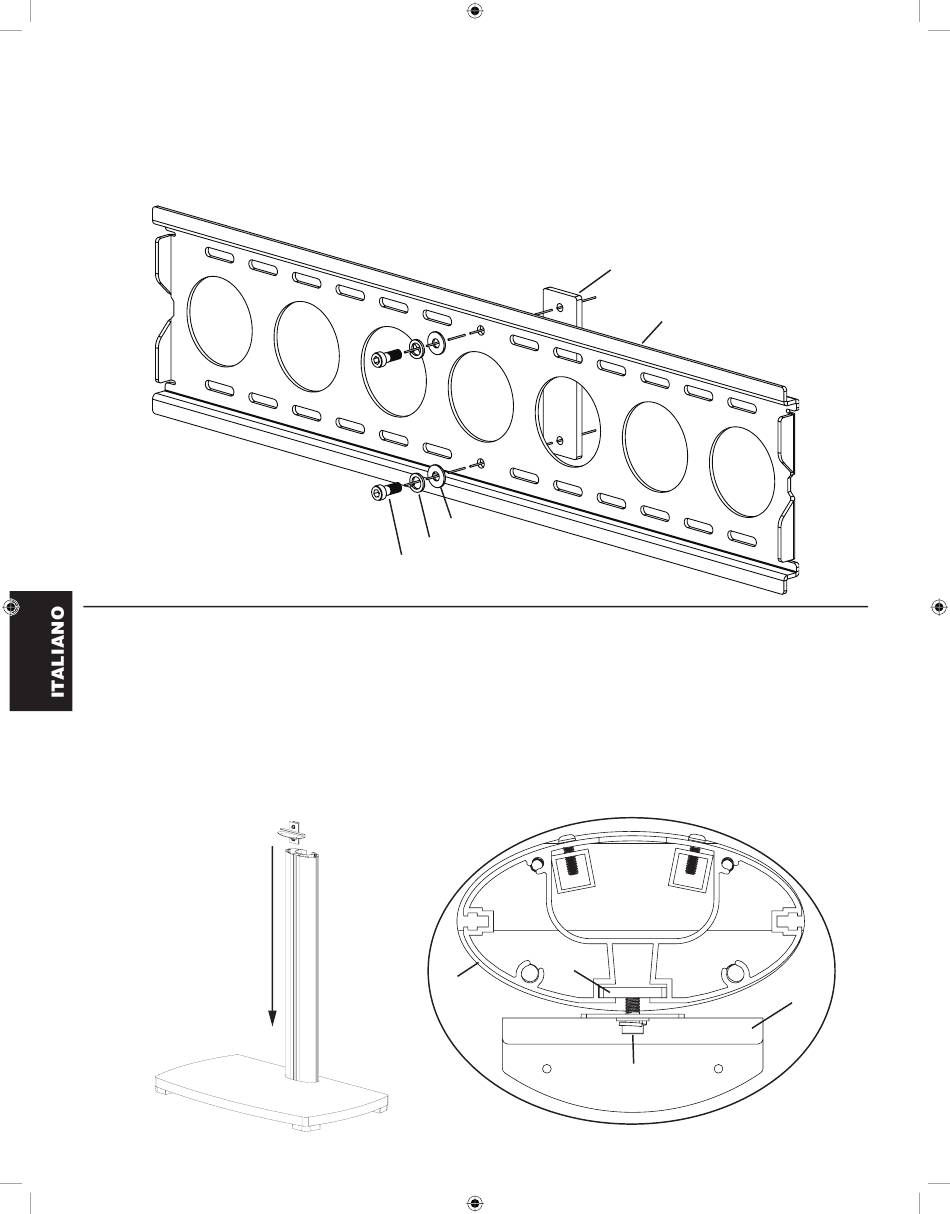 ITALIANO