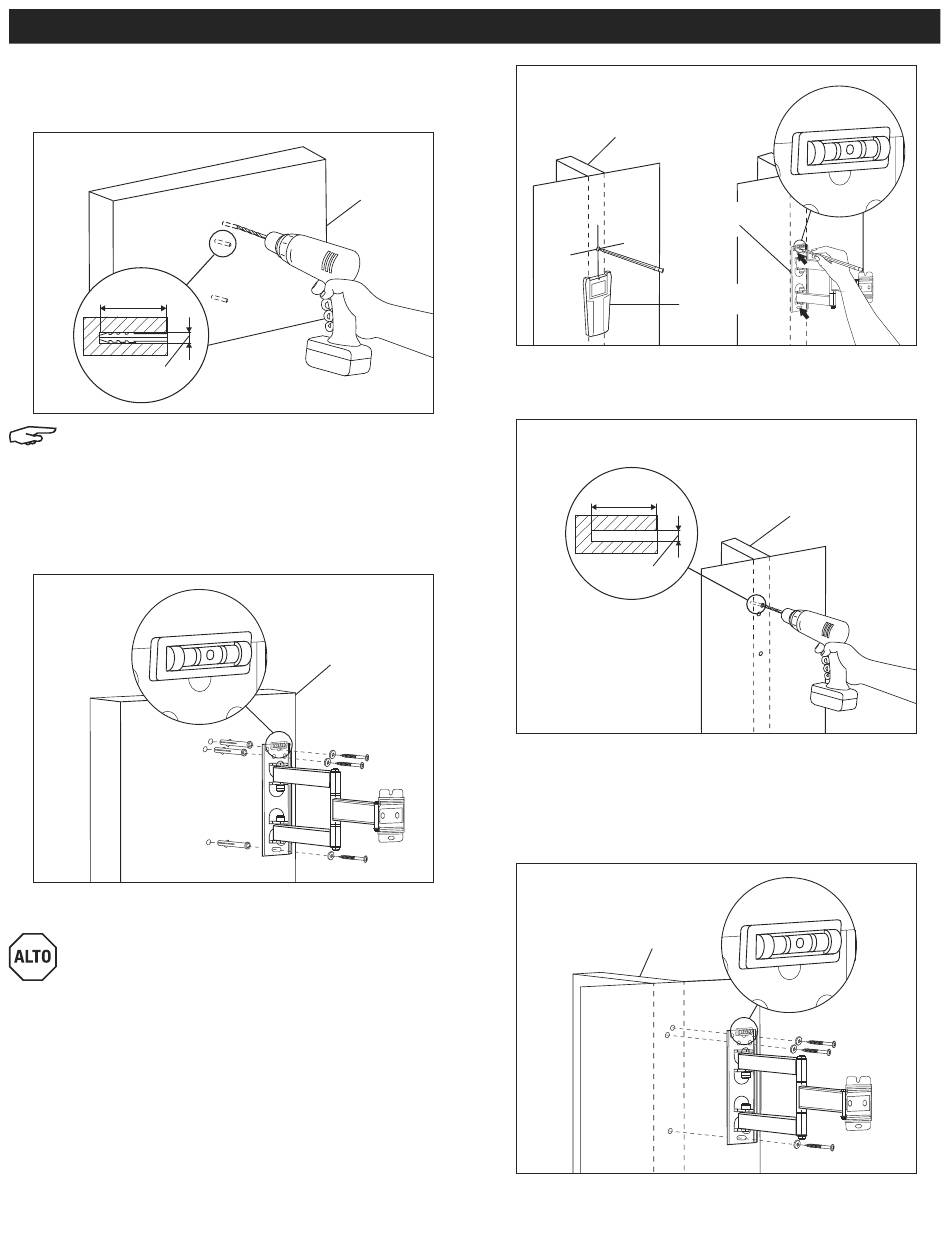 ALTO