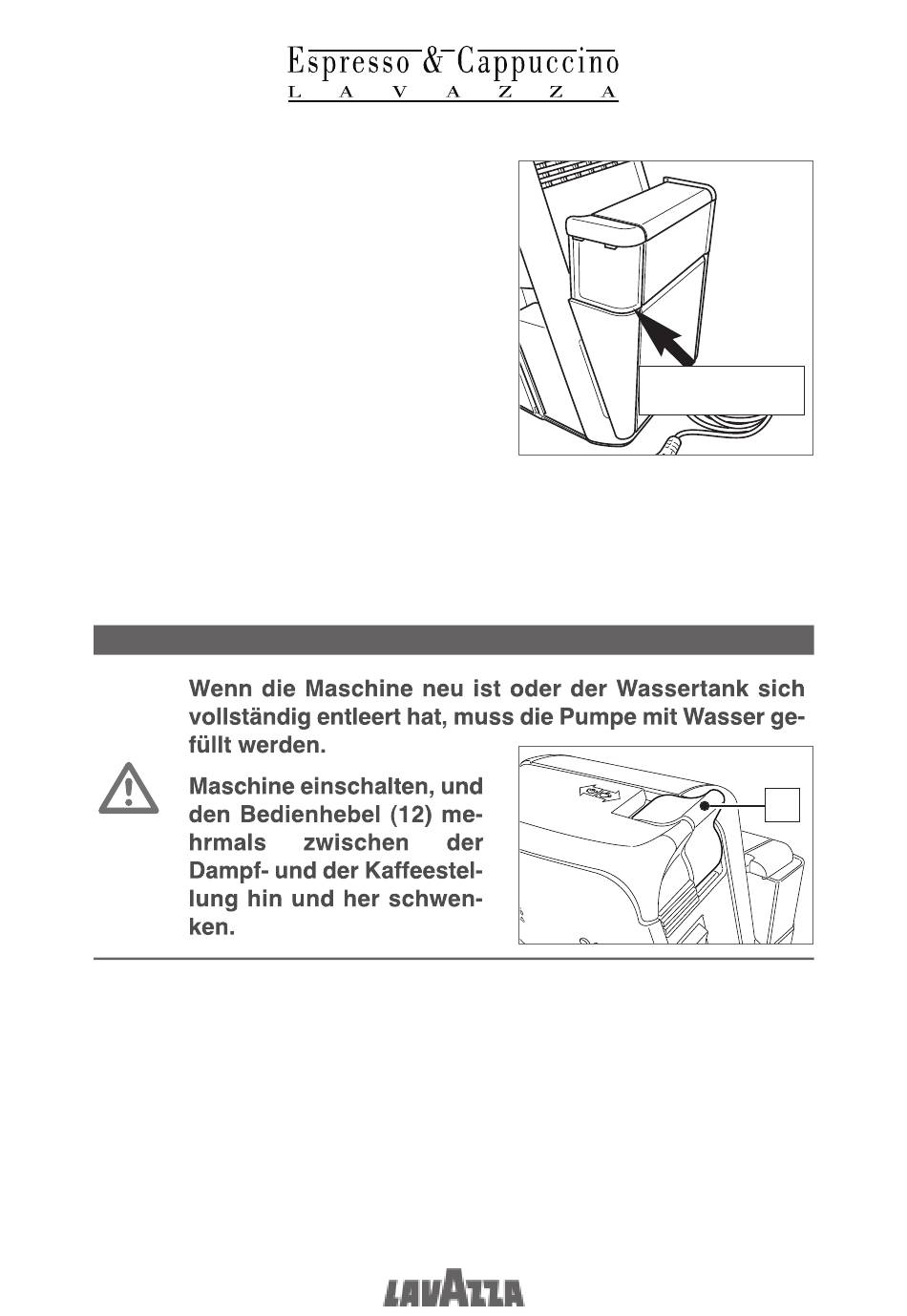 Espresso & Cappuccino
L A V A Z Z A

Wenn die Maschine neu ist oder der Wassertank sich vollständig entleert hat, muss die Pumpe mit Wasser gefüllt werden.

Maschine einschalten, und den Bedienhebel (12) mehrmals zwischen der Dampf- und der Kaffeestellung hin und her schwenken.

LAVAZZA